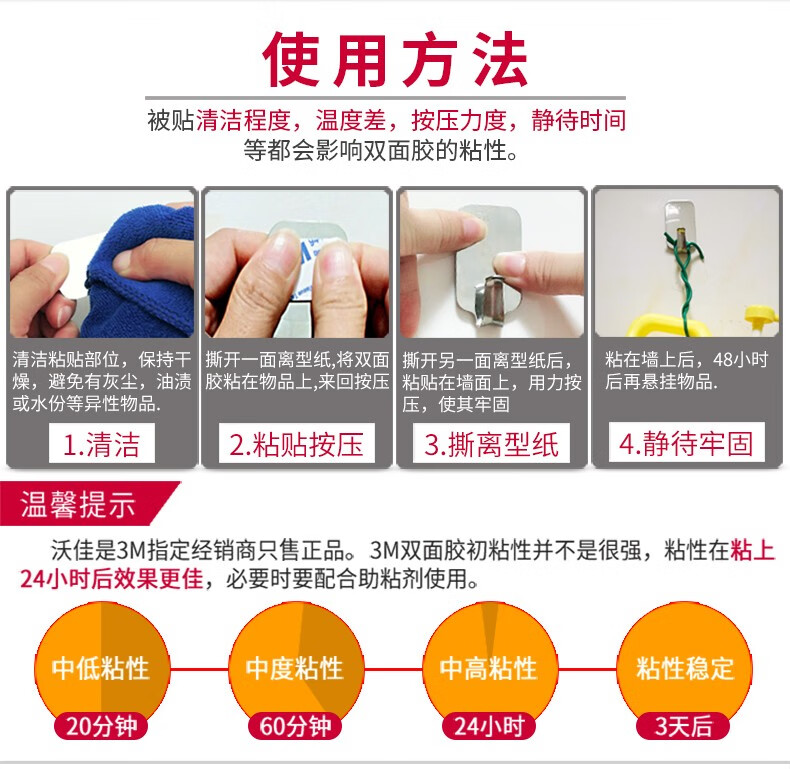 使用方法

被贴清洁程度，温度差，按压力度，静待时间等都会影响双面胶的粘性。

清洁粘贴部位，保持干燥，避免有灰尘，油渍或水份等异性物品.

1.清洁

撕开一面离型纸,将双面胶粘在物品上,来回按压

2.粘贴按压

撕开另一面离型纸后，粘贴在墙面上，用力按压，使其牢固

3.撕离型纸

粘在墙上后，48小时后再悬挂物品.

4.静待牢固

温馨提示

沃佳是3M指定经销商只售正品。3M双面胶初粘性并不是很强，粘性在粘上24小时后效果更佳，必要时要配合助粘剂使用。

中低粘性
20分钟

中度粘性
60分钟

中高粘性
24小时

粘性稳定
3天后