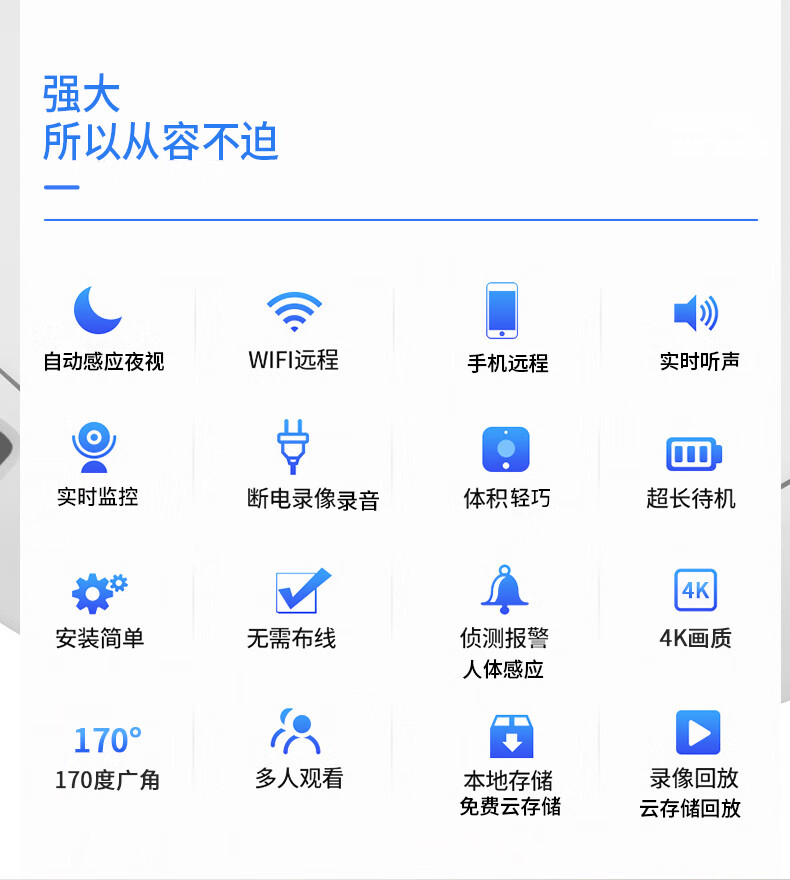 强大
所以从容不迫

自动感应夜视

WIFI远程

手机远程

实时听声

实时监控

断电录像录音

体积轻巧

超长待机

安装简单

无需布线

侦测报警
人体感应

4K
4K画质

170°
170度广角

多人观看

本地存储
免费云存储

录像回放
云存储回放