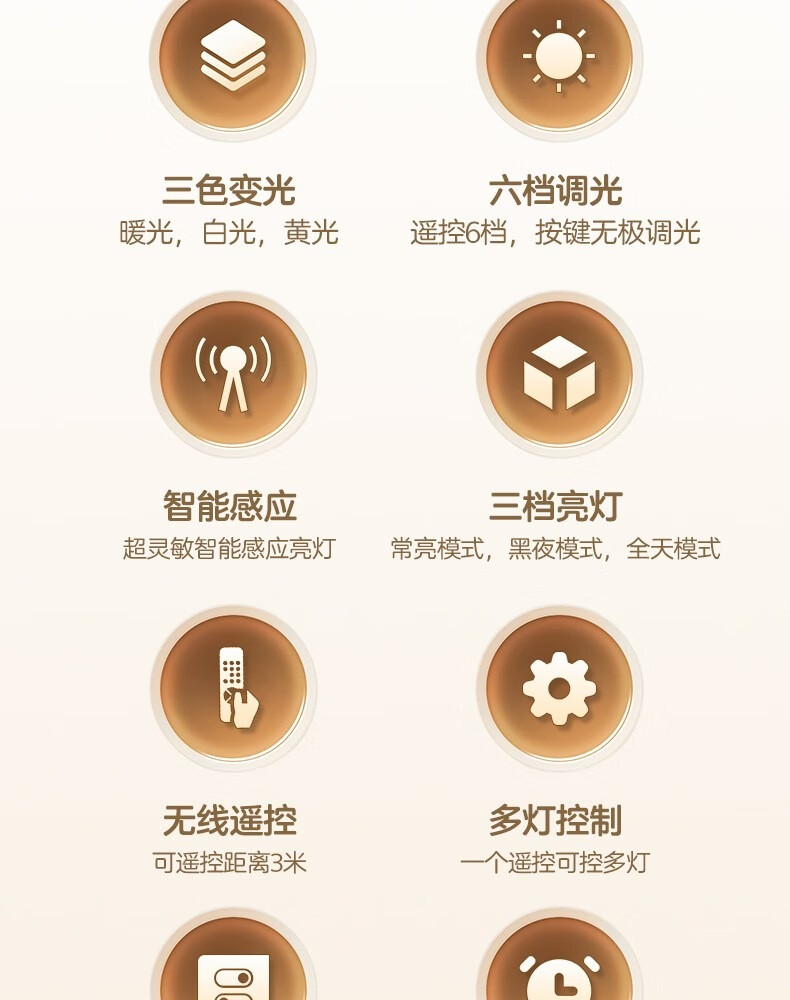 三色变光
暖光，白光，黄光

六档调光
遥控6档，按键无极调光

智能感应
超灵敏智能感应亮灯

三档亮灯
常亮模式，黑夜模式，全天模式

无线遥控
可遥控距离3米

多灯控制
一个遥控可控多灯