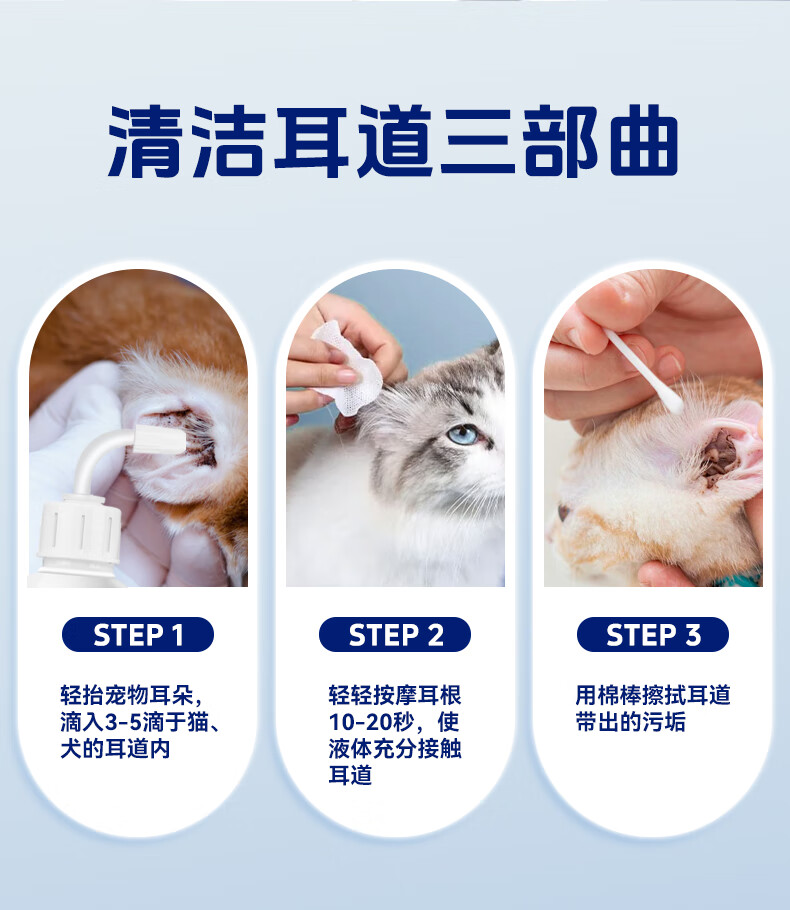 清洁耳道三部曲

STEP 1

轻抬宠物耳朵，滴入3-5滴于猫、犬的耳道内

STEP 2

轻轻按摩耳根10-20秒，使液体充分接触耳道

STEP 3

用棉棒擦拭耳道带出的污垢