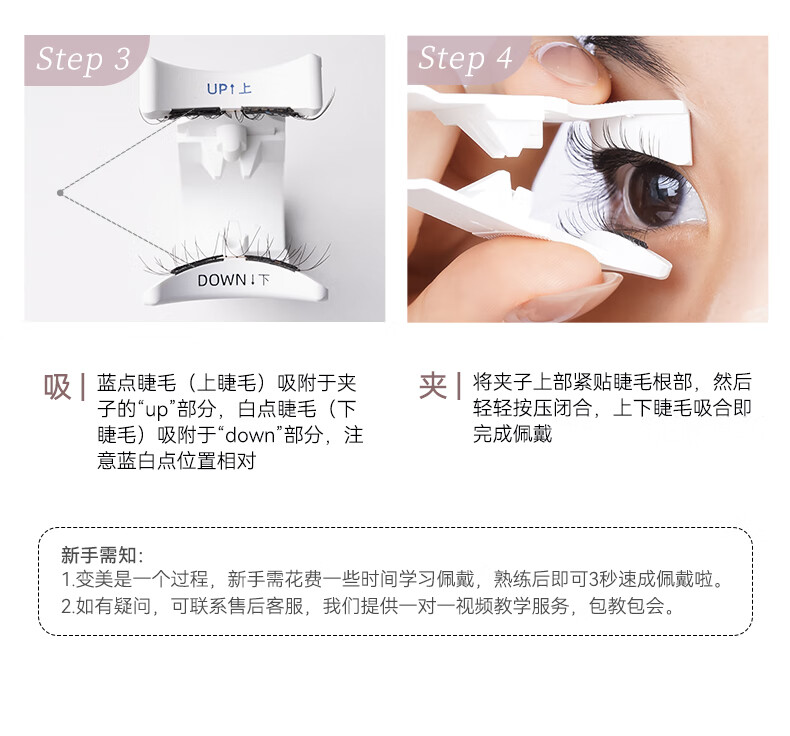 Step 3

UP↑上

DOWN↓下

Step 4

吸 | 蓝点睫毛（上睫毛）吸附于夹子的“up”部分，白点睫毛（下睫毛）吸附于“down”部分，注意蓝白点位置相对

夹 | 将夹子上部紧贴睫毛根部，然后轻轻按压闭合，上下睫毛吸合即完成佩戴

新手需知：
1.变美是一个过程，新手需花费一些时间学习佩戴，熟练后即可3秒速成佩戴啦。
2.如有疑问，可联系售后客服，我们提供一对一视频教学服务，包教包会。