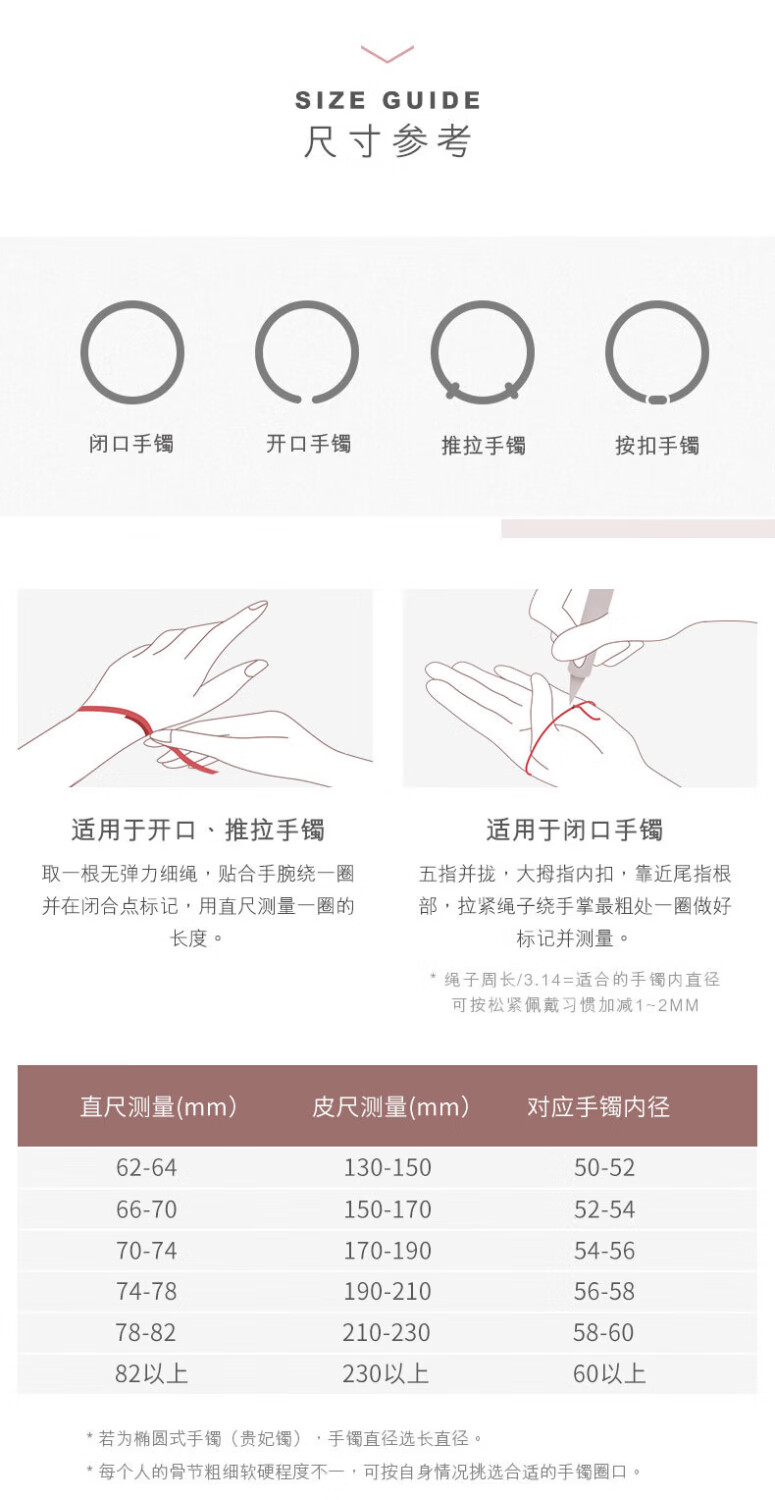 SIZE GUIDE
尺寸参考

闭口手镯

开口手镯

推拉手镯

按扣手镯

适用于开口、推拉手镯

取一根无弹力细绳，贴合手腕绕一圈并在闭合点标记，用直尺测量一圈的长度。

适用于闭口手镯

五指并拢，大拇指内扣，靠近尾指根部，拉紧绳子绕手掌最粗处一圈做好标记并测量。

* 绳子周长/3.14=适合的手镯内直径
可按松紧佩戴习惯加减1~2MM

| 直尺测量(mm) | 皮尺测量(mm) | 对应手镯内径 |
|---|---|---|
| 62-64 | 130-150 | 50-52 |
| 66-70 | 150-170 | 52-54 |
| 70-74 | 170-190 | 54-56 |
| 74-78 | 190-210 | 56-58 |
| 78-82 | 210-230 | 58-60 |
| 82以上 | 230以上 | 60以上 |

* 若为椭圆式手镯（贵妃镯），手镯直径选长直径。

* 每个人的骨节粗细软硬程度不一，可按自身情况挑选合适的手镯圈口。