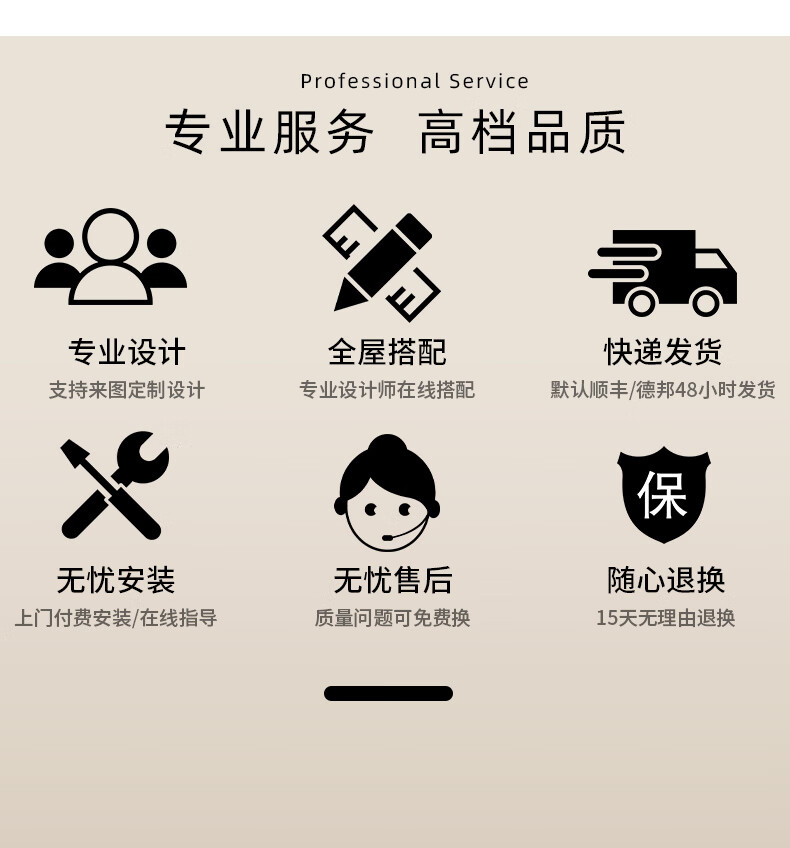 Professional Service

专业服务 高档品质

专业设计
支持来图定制设计

全屋搭配
专业设计师在线搭配

快递发货
默认顺丰/德邦48小时发货

无忧安装
上门付费安装/在线指导

无忧售后
质量问题可免费换

保

随心退换
15天无理由退换