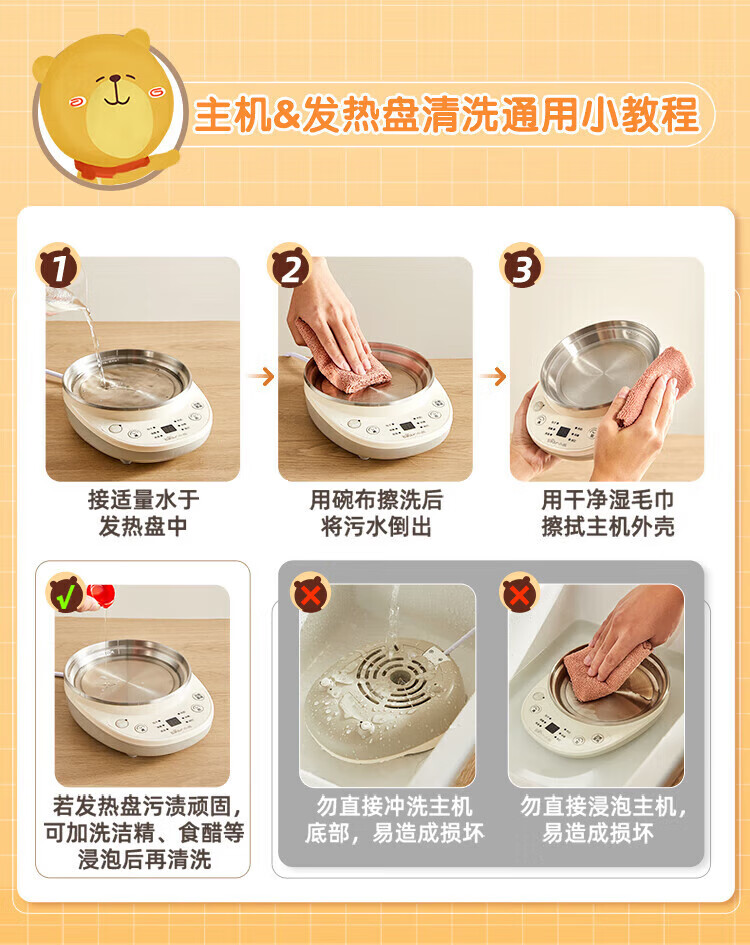 主机&发热盘清洗通用小教程

1
接适量水于发热盘中

2
用碗布擦洗后将污水倒出

3
用干净湿毛巾擦拭主机外壳

若发热盘污渍顽固，可加洗洁精、食醋等浸泡后再清洗

勿直接冲洗主机底部，易造成损坏

勿直接浸泡主机，易造成损坏