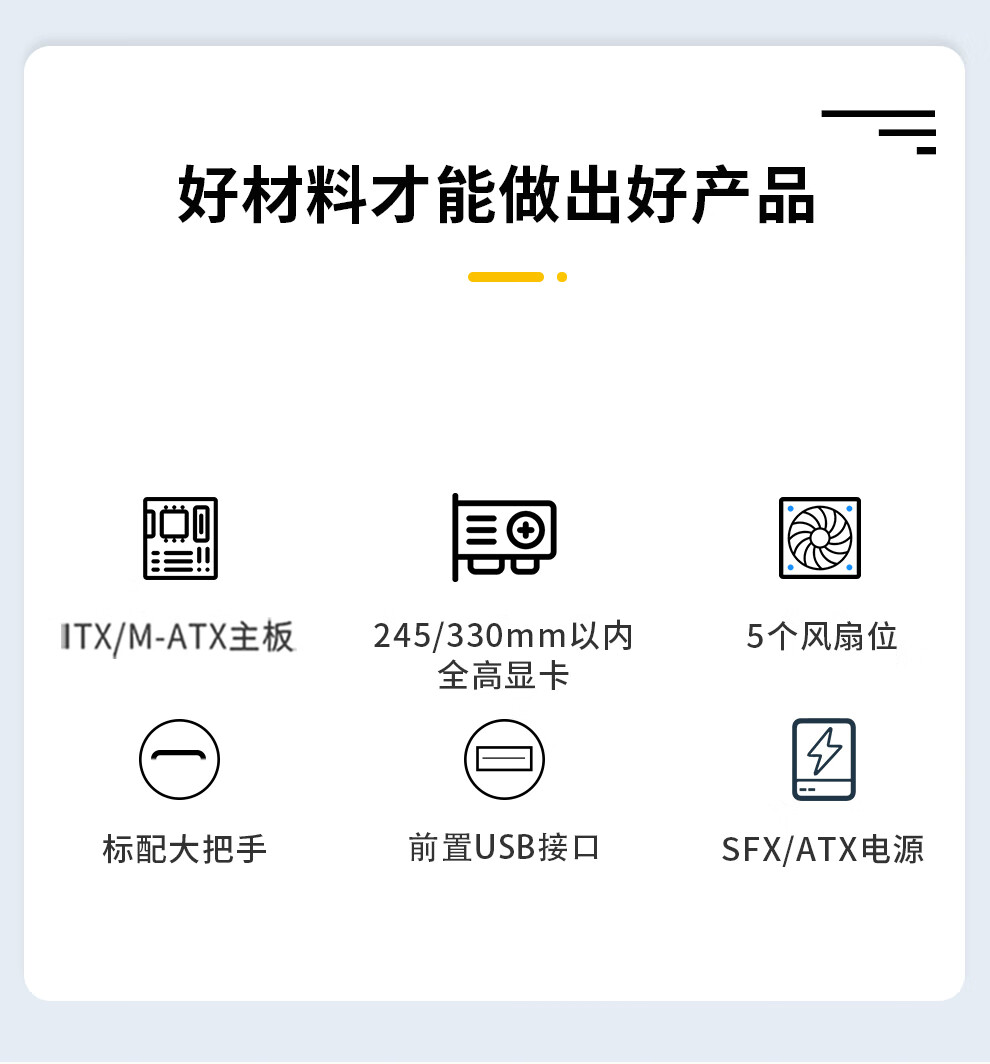 好材料才能做出好产品

ITX/M-ATX主板

245/330mm以内
全高显卡

5个风扇位

标配大把手

前置USB接口

SFX/ATX电源