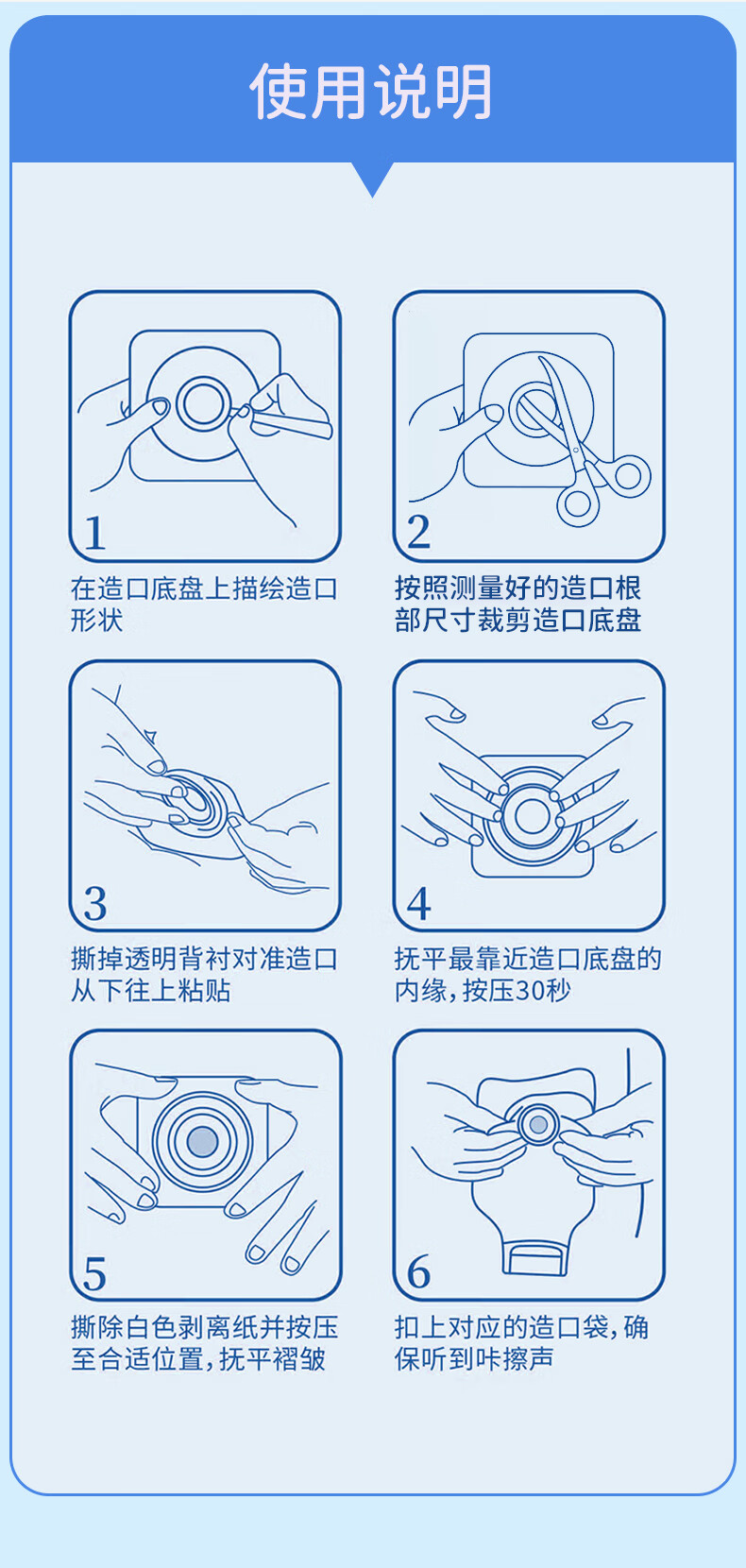 使用说明

1

在造口底盘上描绘造口形状

2

按照测量好的造口根部尺寸裁剪造口底盘

3

撕掉透明背衬对准造口从下往上粘贴

4

抚平最靠近造口底盘的内缘，按压30秒

5

撕除白色剥离纸并按压至合适位置，抚平褶皱

6

扣上对应的造口袋，确保听到咔擦声