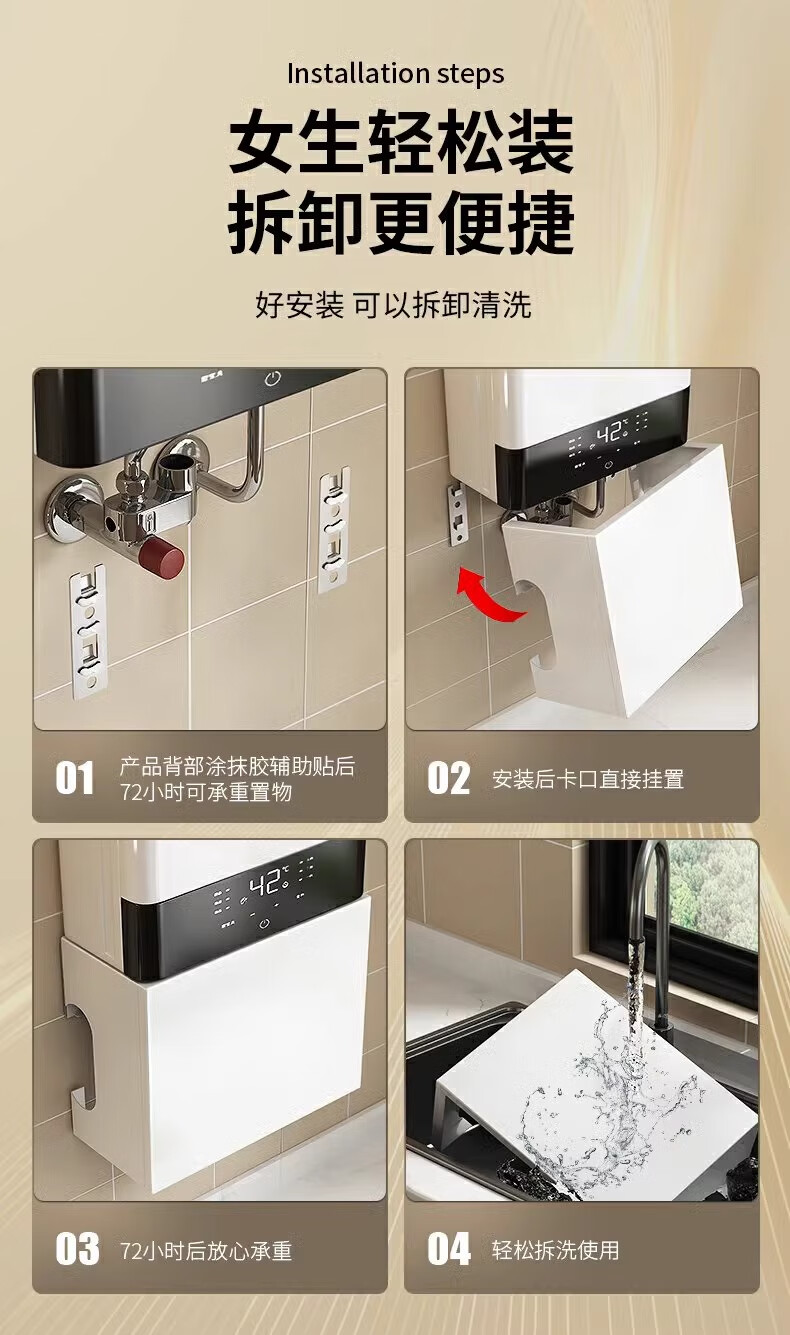 Installation steps

女生轻松装
拆卸更便捷

好安装 可以拆卸清洗

42

01 产品背部涂抹胶辅助贴后 72小时可承重置物

02 安装后卡口直接挂置

42

03 72小时后放心承重

04 轻松拆洗使用