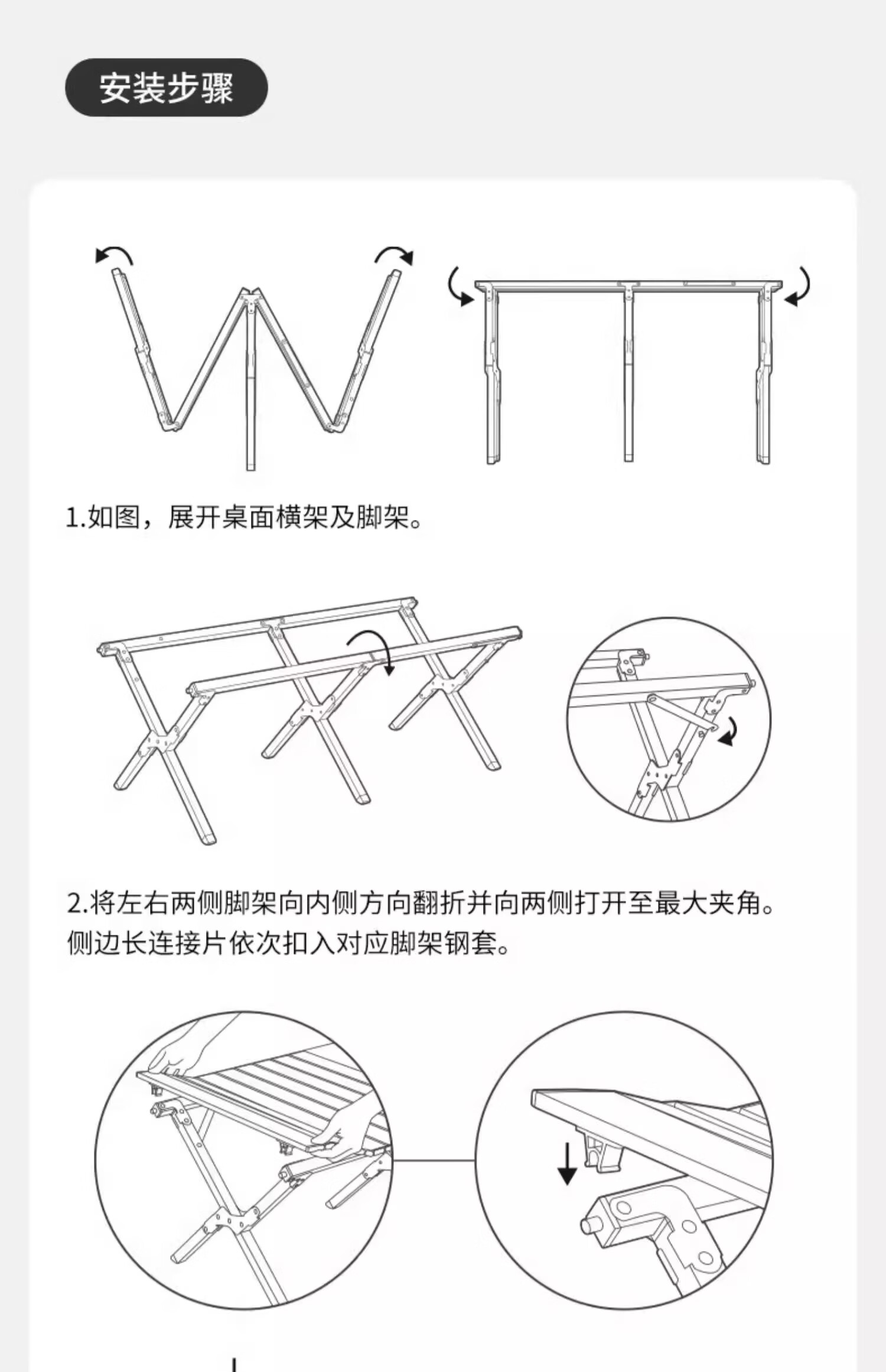 安装步骤

1.如图，展开桌面横架及脚架。

2.将左右两侧脚架向内侧方向翻折并向两侧打开至最大夹角。侧边长连接片依次扣入对应脚架钢套。