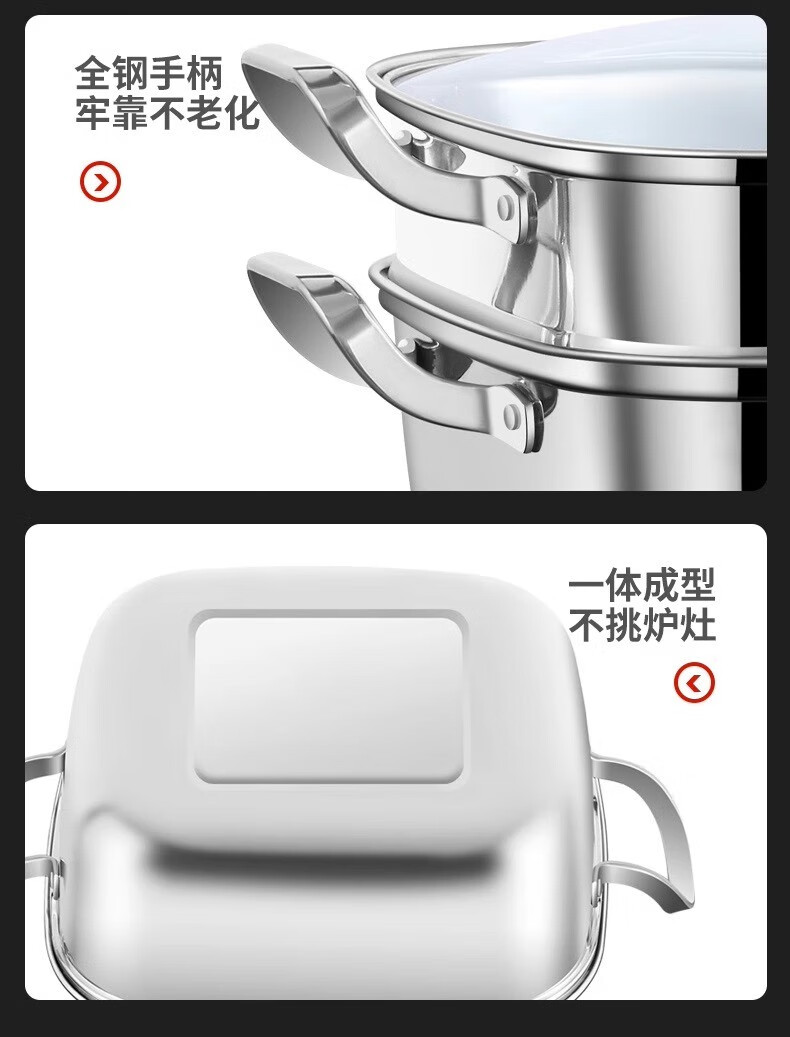 全钢手柄
牢靠不老化

一体成型
不挑炉灶