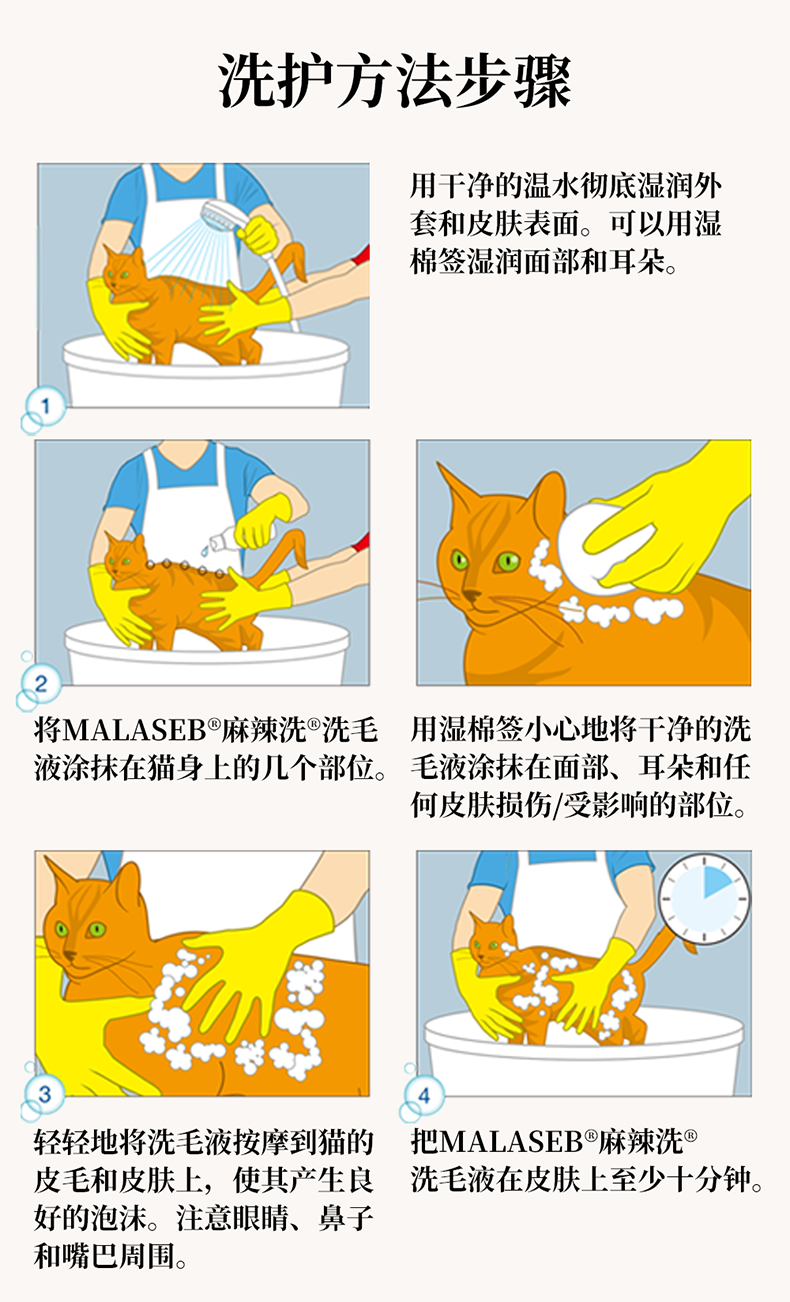 洗护方法步骤

1

用干净的温水彻底湿润外套和皮肤表面。可以用湿棉签湿润面部和耳朵。

2

将MALASEB®麻辣洗®洗毛液涂抹在猫身上的几个部位。

用湿棉签小心地将干净的洗毛液涂抹在面部、耳朵和任何皮肤损伤/受影响的部位。

3

轻轻地将洗毛液按摩到猫的皮毛和皮肤上，使其产生良好的泡沫。注意眼睛、鼻子和嘴巴周围。

4

把MALASEB®麻辣洗®洗毛液在皮肤上至少十分钟。