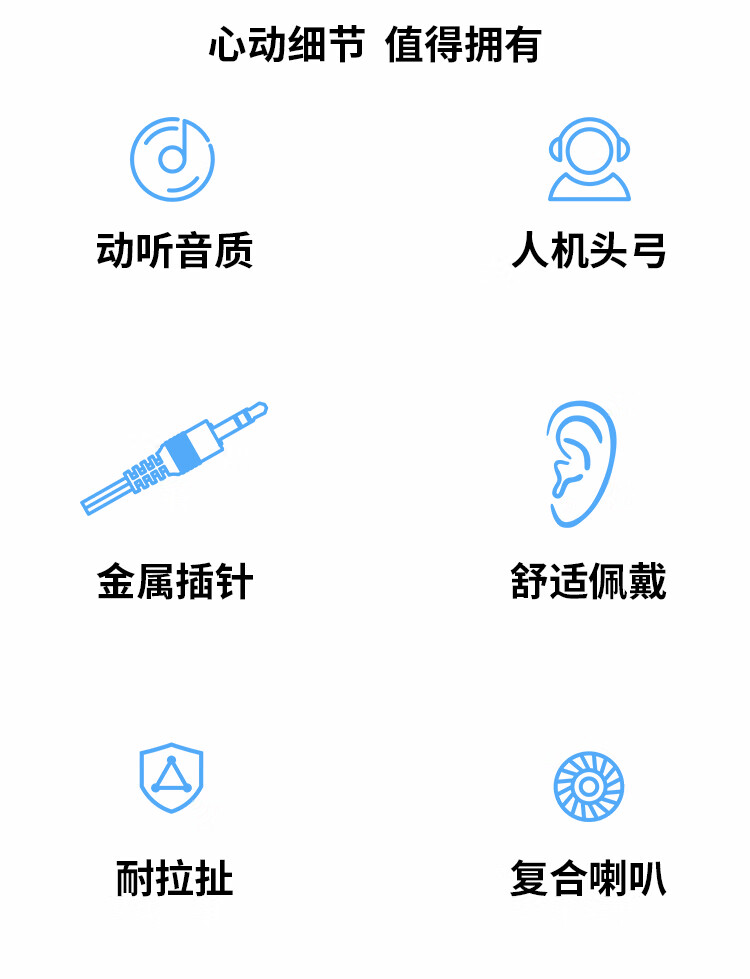 心动细节 值得拥有

动听音质

人机头弓

金属插针

舒适佩戴

耐拉扯

复合喇叭