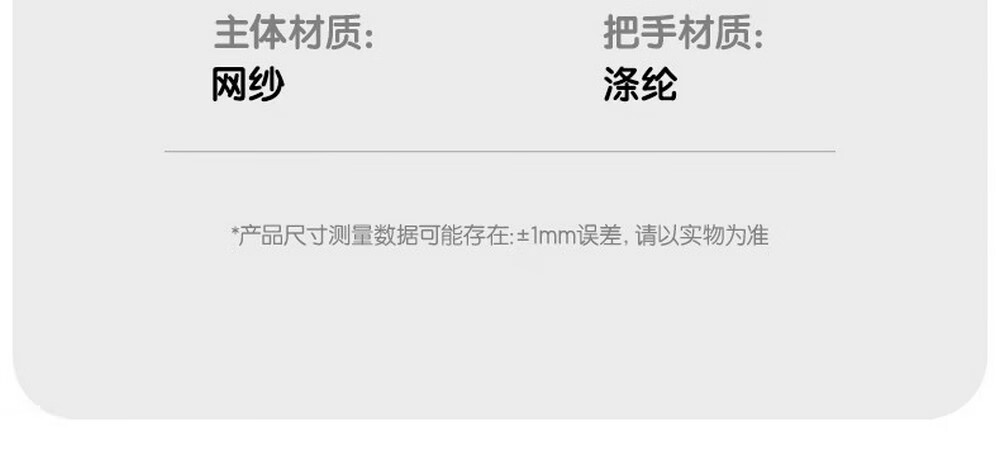 主体材质:
网纱

把手材质:
涤纶

*产品尺寸测量数据可能存在:±1mm误差, 请以实物为准