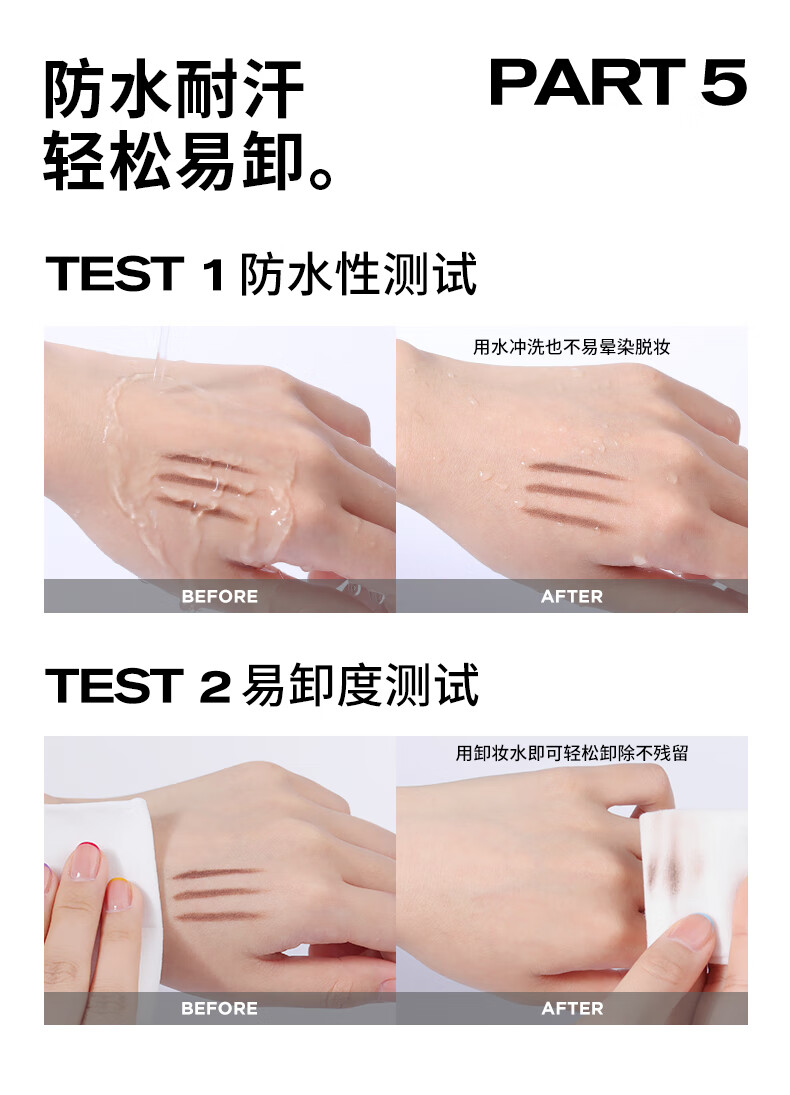 防水耐汗
轻松易卸。

PART 5

TEST 1 防水性测试

用水冲洗也不易晕染脱妆

BEFORE

AFTER

TEST 2 易卸度测试

用卸妆水即可轻松卸除不残留

BEFORE

AFTER