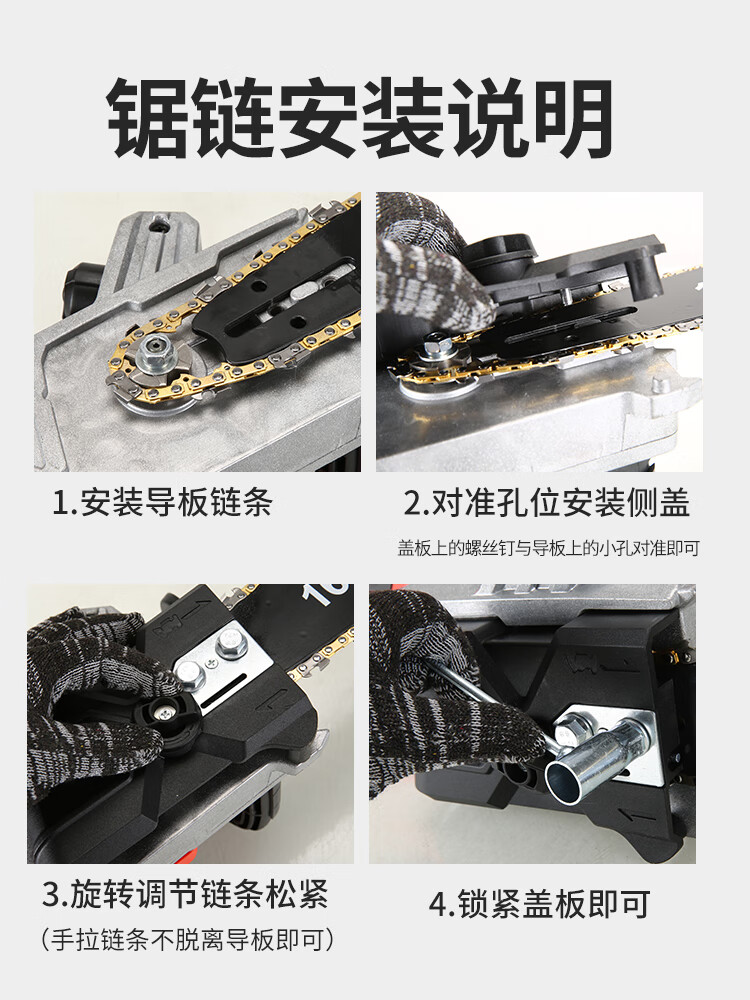 锯链安装说明

1.安装导板链条

2.对准孔位安装侧盖

盖板上的螺丝钉与导板上的小孔对准即可

3.旋转调节链条松紧

（手拉链条不脱离导板即可）

4.锁紧盖板即可