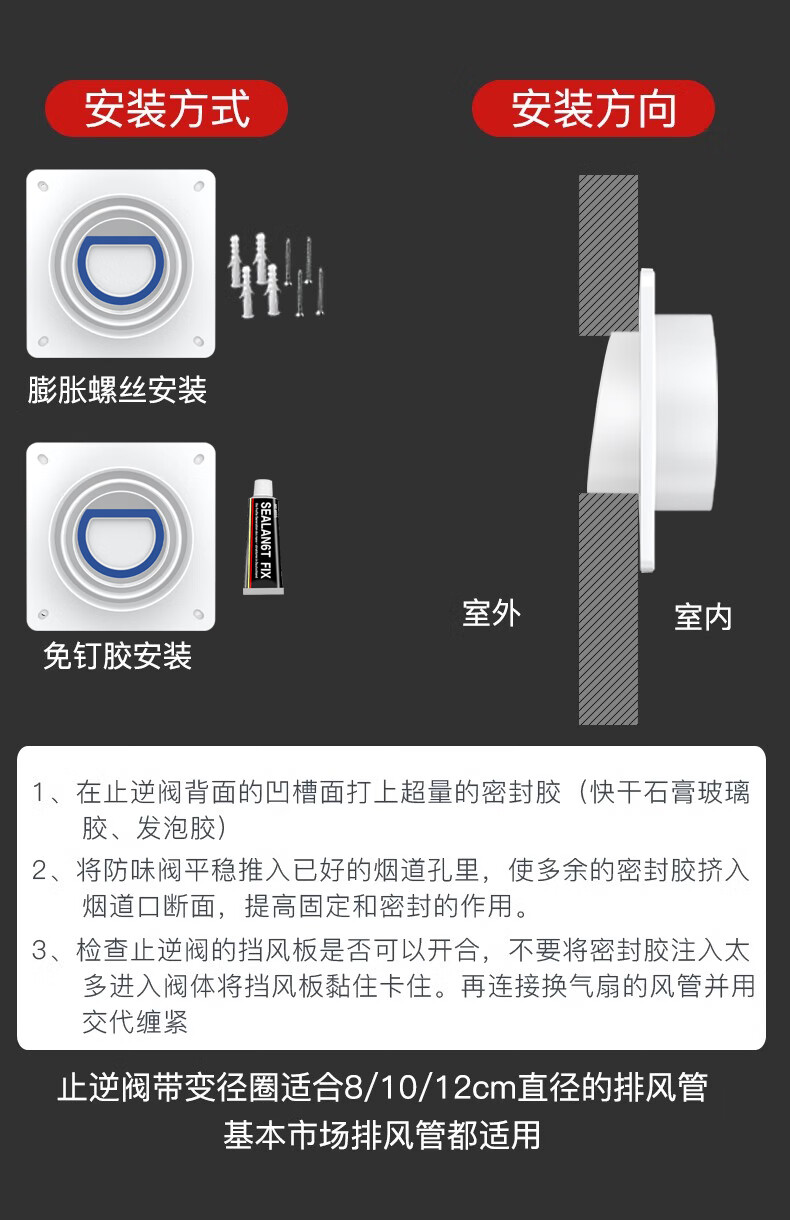 安装方式

膨胀螺丝安装

SEALANGT FIX

免钉胶安装

安装方向

室外

室内

1、在止逆阀背面的凹槽面打上超量的密封胶（快干石膏玻璃胶、发泡胶）

2、将防味阀平稳推入已好的烟道孔里，使多余的密封胶挤入烟道口断面，提高固定和密封的作用。

3、检查止逆阀的挡风板是否可以开合，不要将密封胶注入太多进入阀体将挡风板黏住卡住。再连接换气扇的风管并用交代缠紧

止逆阀带变径圈适合8/10/12cm直径的排风管
基本市场排风管都适用