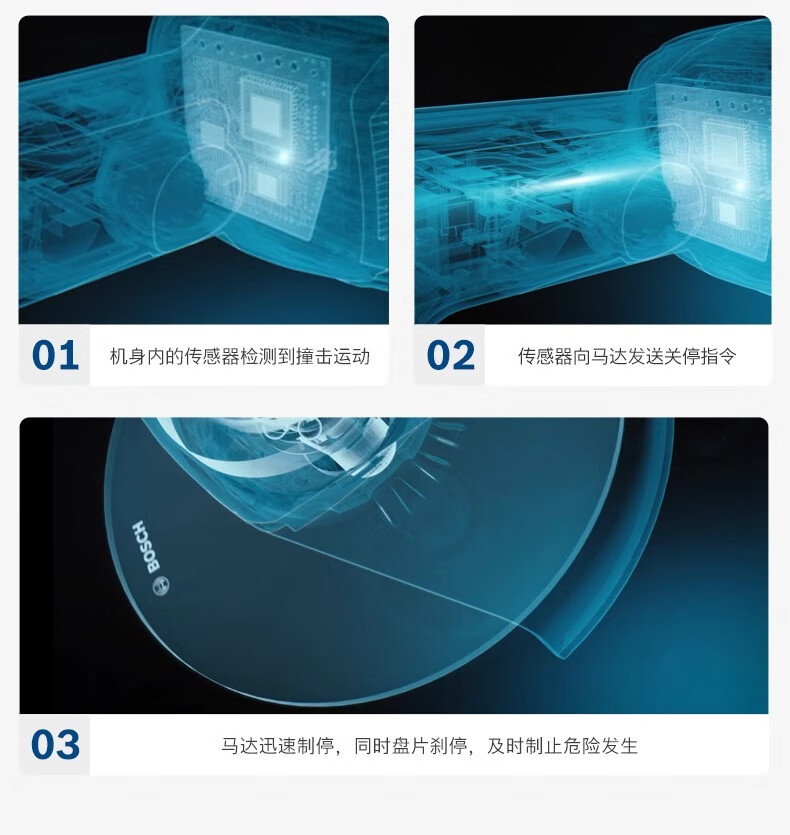 01 机身内的传感器检测到撞击运动

02 传感器向马达发送关停指令

BOSCH

03 马达迅速制停，同时盘片刹停，及时制止危险发生