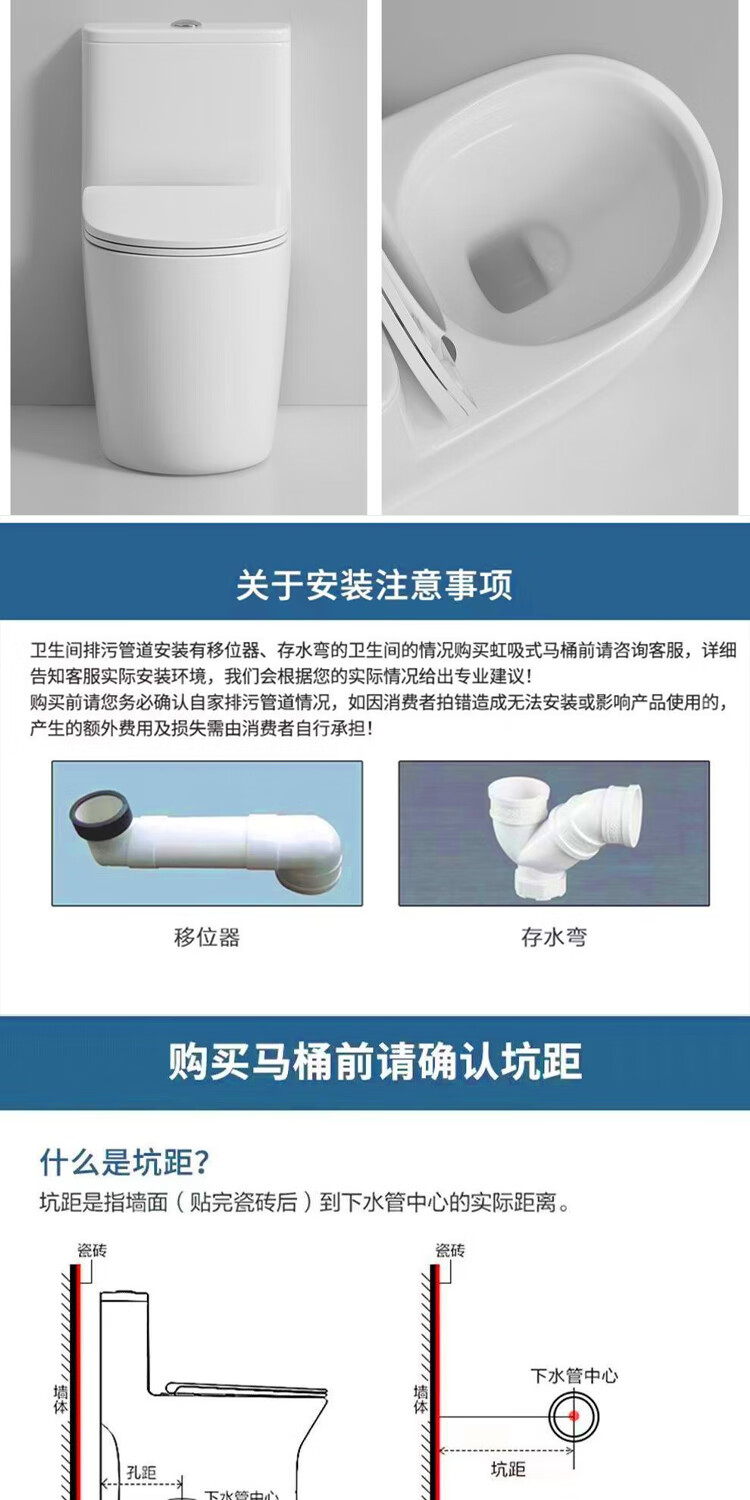 关于安装注意事项

卫生间排污管道安装有移位器、存水弯的卫生间的情况购买虹吸式马桶前请咨询客服，详细告知客服实际安装环境，我们会根据您的实际情况给出专业建议！
购买前请您务必确认自家排污管道情况，如因消费者拍错造成无法安装或影响产品使用的，产生的额外费用及损失需由消费者自行承担！

移位器

存水弯

购买马桶前请确认坑距

什么是坑距？
坑距是指墙面（贴完瓷砖后）到下水管中心的实际距离。

瓷砖
墙体
孔距
下水管中心

瓷砖
墙体
下水管中心
坑距