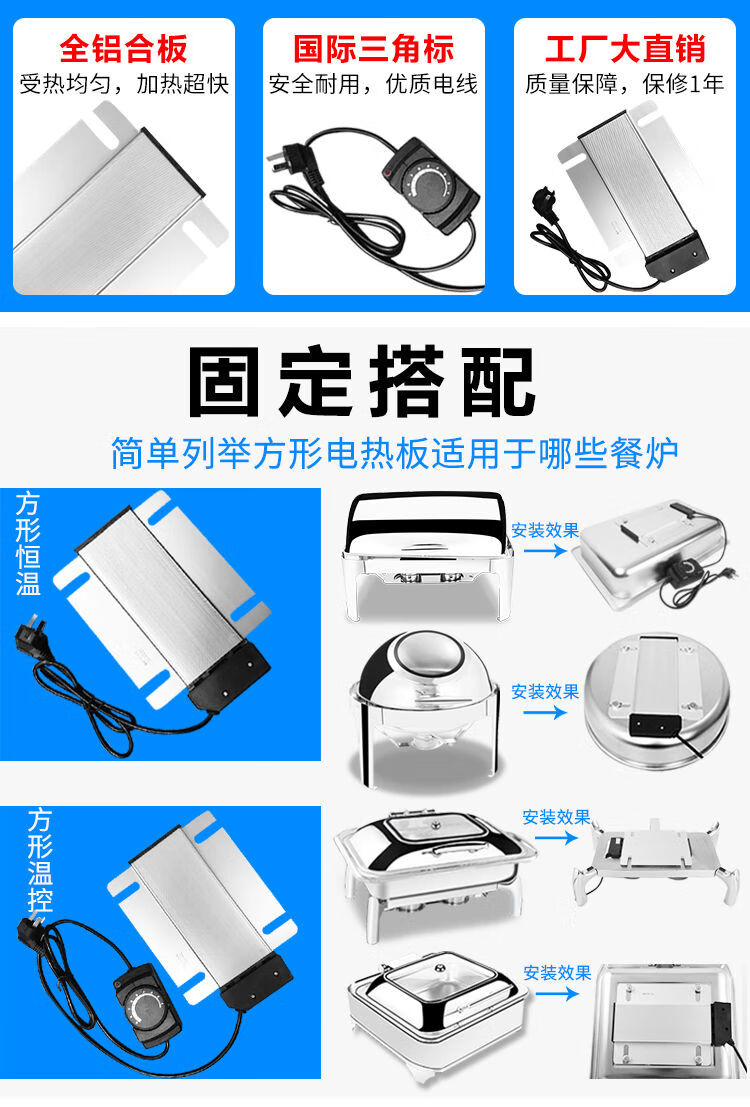 全铝合板
受热均匀，加热超快

国际三角标
安全耐用，优质电线

工厂大直销
质量保障，保修1年

固定搭配
简单列举方形电热板适用于哪些餐炉

方形恒温

安装效果

安装效果

方形温控

安装效果

安装效果