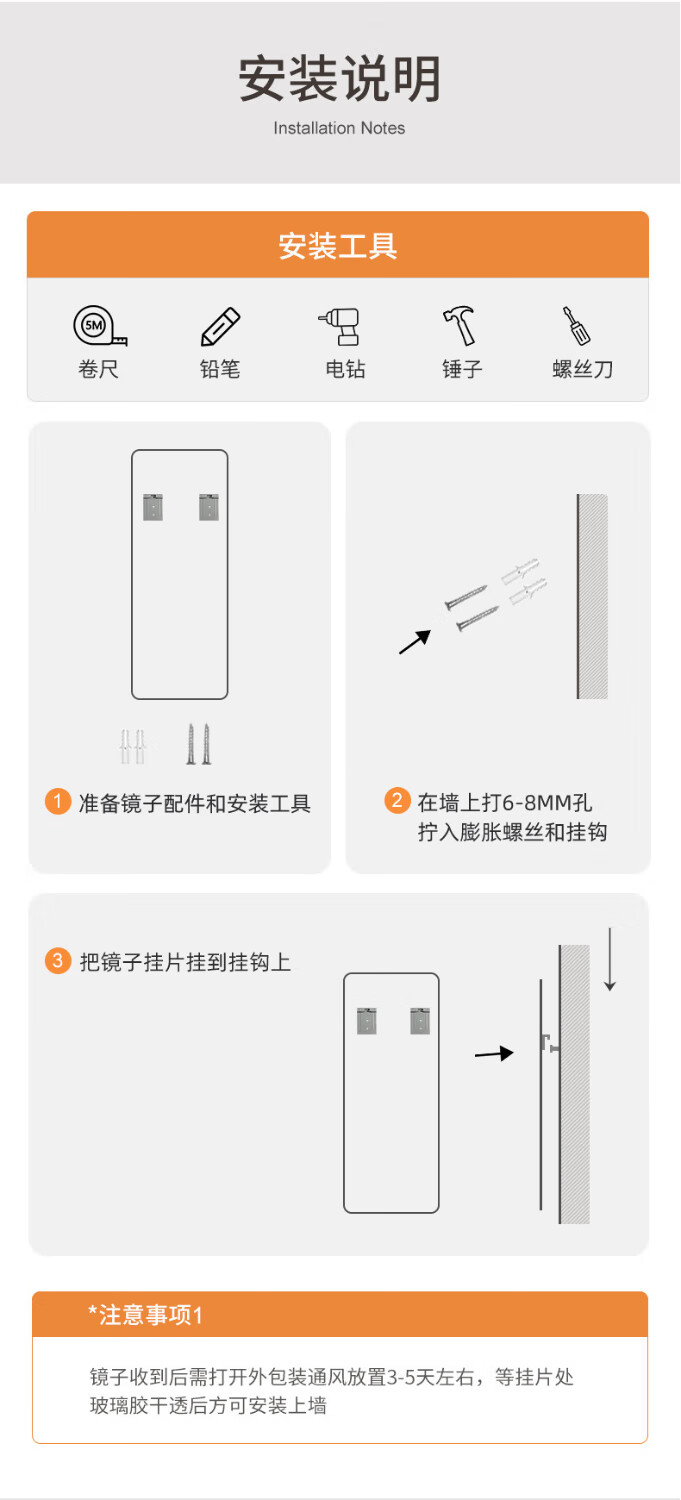 安装说明
Installation Notes

安装工具

5M
卷尺 铅笔 电钻 锤子 螺丝刀

1 准备镜子配件和安装工具

2 在墙上打6-8MM孔
拧入膨胀螺丝和挂钩

3 把镜子挂片挂到挂钩上

*注意事项1

镜子收到后需打开外包装通风放置3-5天左右，等挂片处玻璃胶干透后方可安装上墙