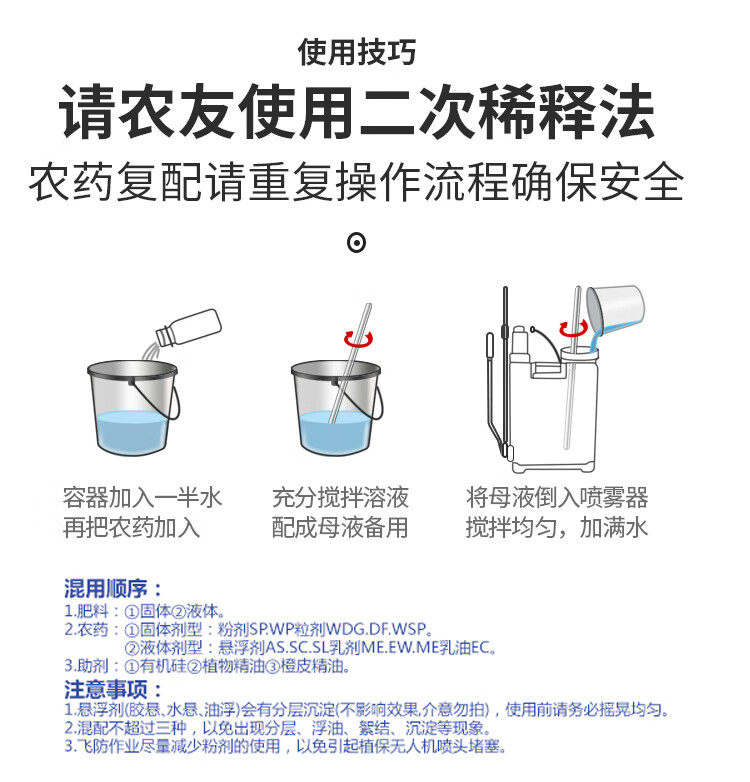 使用技巧

请农友使用二次稀释法

农药复配请重复操作流程确保安全

容器加入一半水
再把农药加入

充分搅拌溶液
配成母液备用

将母液倒入喷雾器
搅拌均匀，加满水

混用顺序：
1.肥料：①固体②液体。
2.农药：①固体剂型：粉剂SP.WP粒剂WDG.DF.WSP。
②液体剂型：悬浮剂AS.SC.SL乳剂ME.EW.ME乳油EC。
3.助剂：①有机硅②植物精油③橙皮精油。

注意事项：
1.悬浮剂(胶悬、水悬、油浮)会有分层沉淀(不影响效果,介意勿拍)，使用前请务必摇晃均匀。
2.混配不超过三种，以免出现分层、浮油、絮结、沉淀等现象。
3.飞防作业尽量减少粉剂的使用，以免引起植保无人机喷头堵塞。