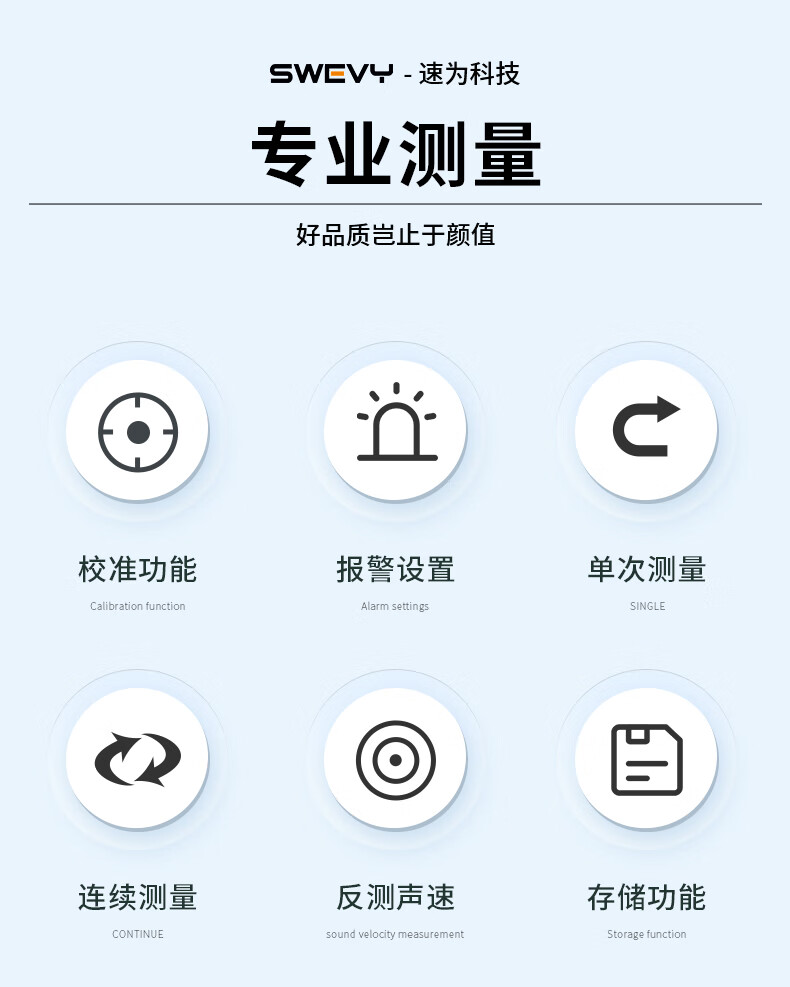 SWEVY - 速为科技

专业测量

好品质岂止于颜值

校准功能
Calibration function

报警设置
Alarm settings

单次测量
SINGLE

连续测量
CONTINUE

反测声速
sound velocity measurement

存储功能
Storage function