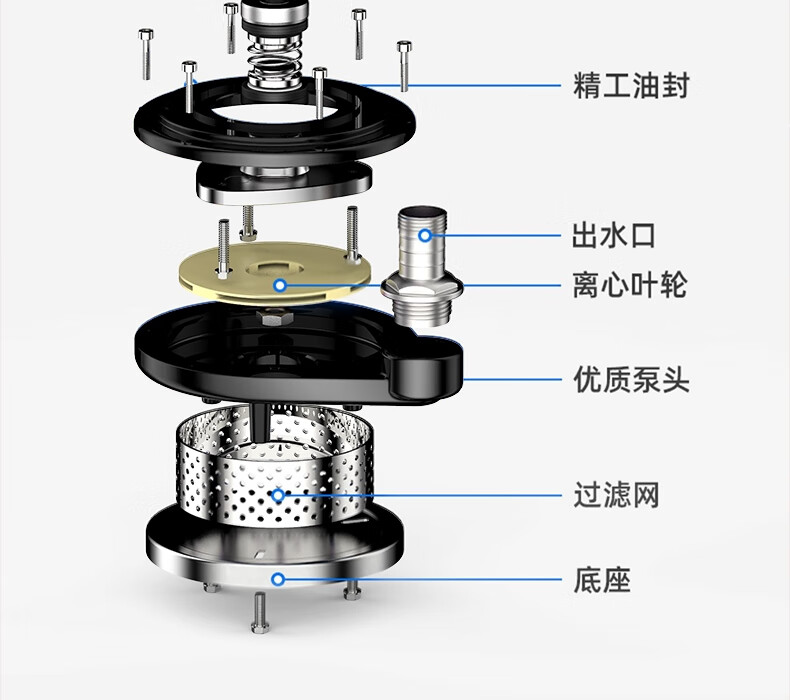 精工油封

出水口

离心叶轮

优质泵头

过滤网

底座