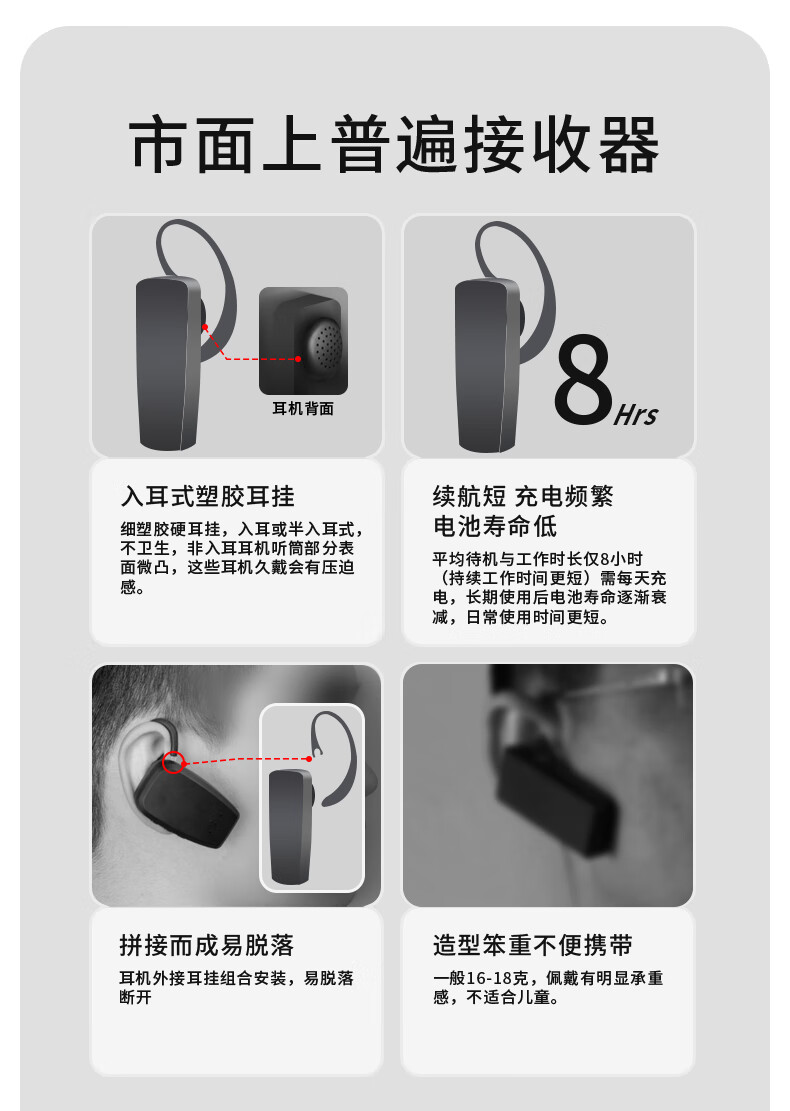 市面上普遍接收器

耳机背面

8Hrs

入耳式塑胶耳挂

细塑胶硬耳挂，入耳或半入耳式，不卫生，非入耳耳机听筒部分表面微凸，这些耳机久戴会有压迫感。

续航短 充电频繁
电池寿命低

平均待机与工作时长仅8小时（持续工作时间更短）需每天充电，长期使用后电池寿命逐渐衰减，日常使用时间更短。

拼接而成易脱落

耳机外接耳挂组合安装，易脱落断开

造型笨重不便携带

一般16-18克，佩戴有明显承重感，不适合儿童。