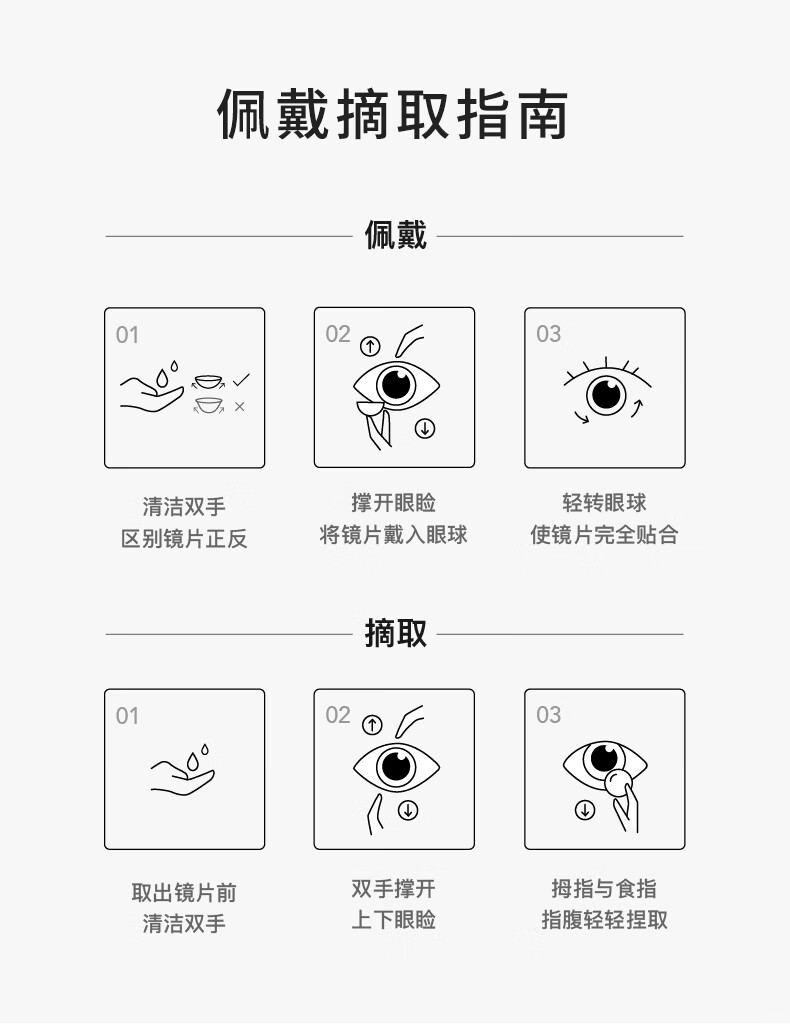 佩戴摘取指南

佩戴

01

清洁双手
区别镜片正反

02

撑开眼睑
将镜片戴入眼球

03

轻转眼球
使镜片完全贴合

摘取

01

取出镜片前
清洁双手

02

双手撑开
上下眼睑

03

拇指与食指
指腹轻轻捏取