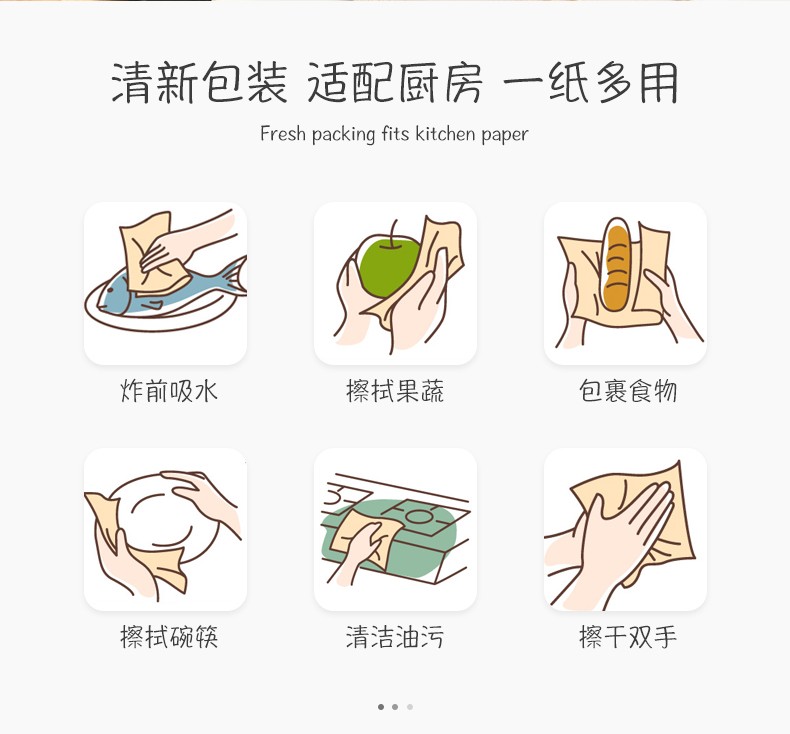 清新包装 适配厨房 一纸多用

Fresh packing fits kitchen paper

炸前吸水

擦拭果蔬

包裹食物

擦拭碗筷

清洁油污

擦干双手