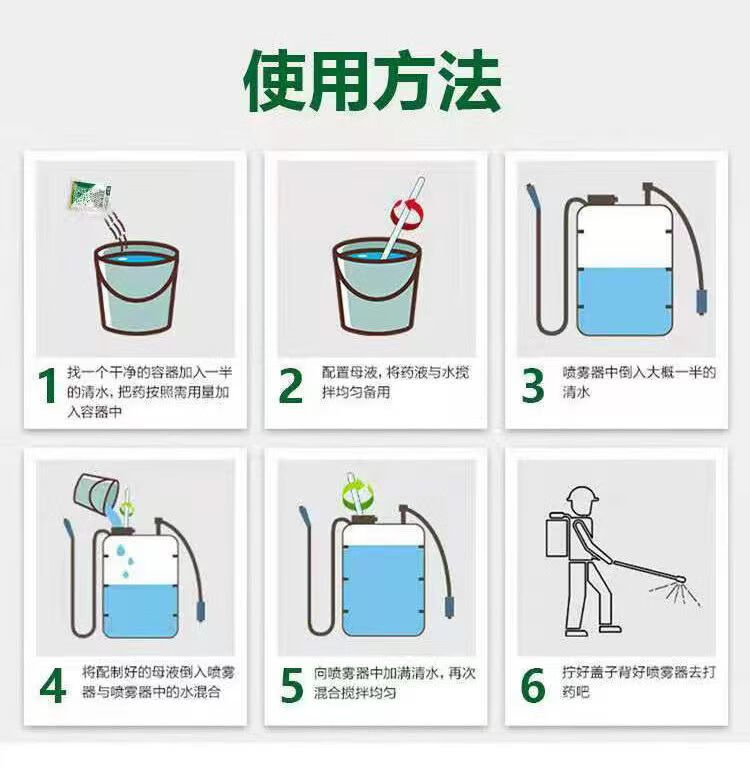 使用方法

1 找一个干净的容器加入一半的清水，把药按照需用量加入容器中

2 配置母液，将药液与水搅拌均匀备用

3 喷雾器中倒入大概一半的清水

4 将配制好的母液倒入喷雾器与喷雾器中的水混合

5 向喷雾器中加满清水，再次混合搅拌均匀

6 拧好盖子背好喷雾器去打药吧