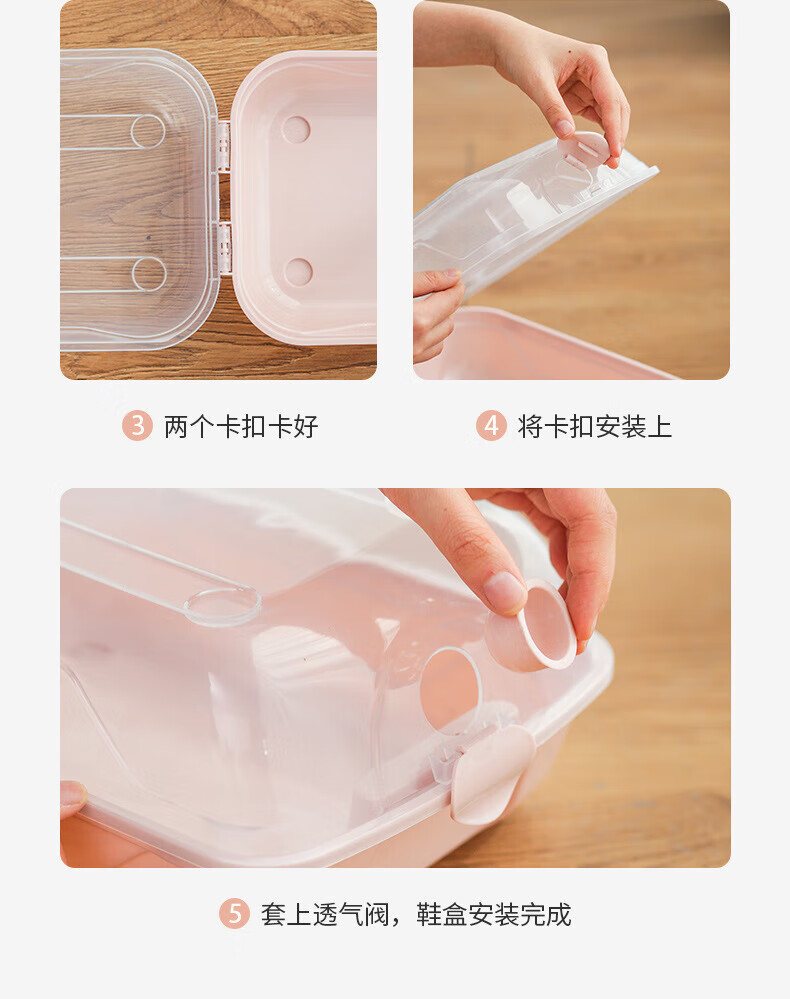 3 两个卡扣卡好

4 将卡扣安装上

5 套上透气阀，鞋盒安装完成