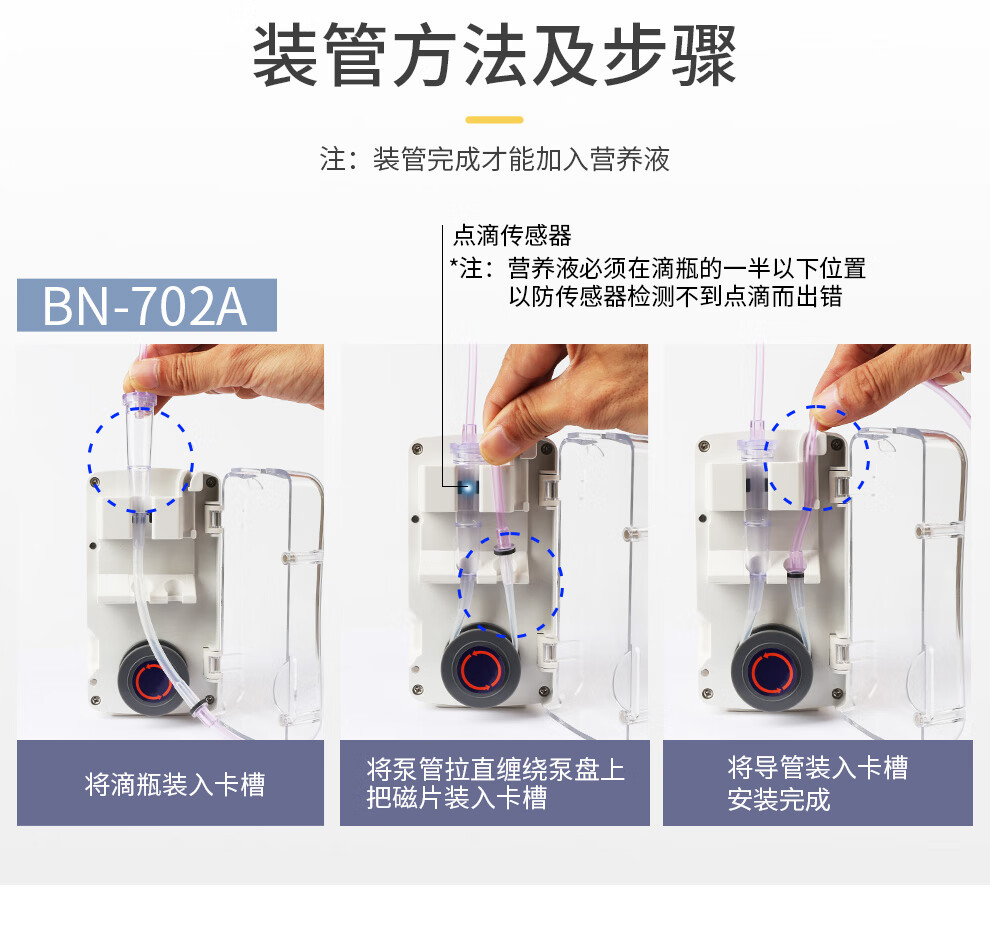 装管方法及步骤

注：装管完成才能加入营养液

点滴传感器
*注：营养液必须在滴瓶的一半以下位置
以防传感器检测不到点滴而出错

BN-702A

将滴瓶装入卡槽

将泵管拉直缠绕泵盘上
把磁片装入卡槽

将导管装入卡槽
安装完成