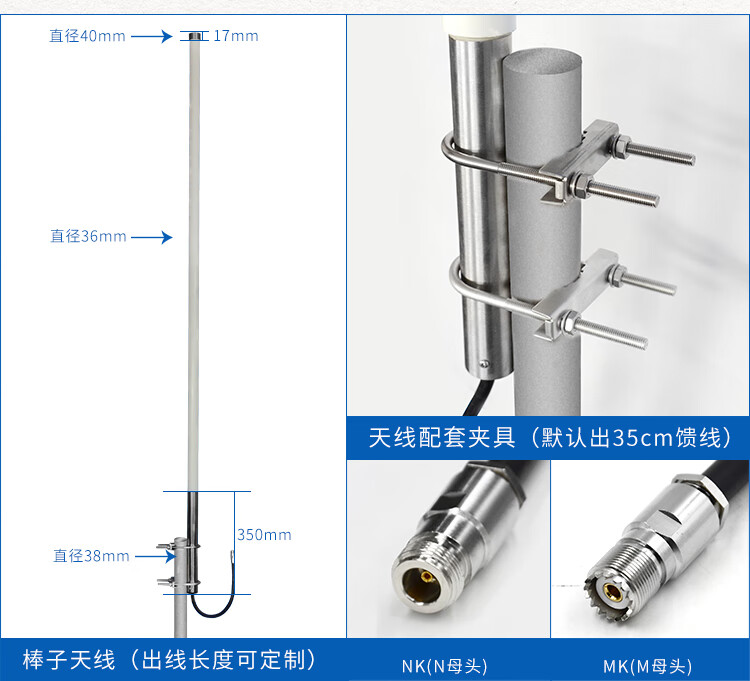 直径40mm
17mm
直径36mm
350mm
直径38mm
棒子天线（出线长度可定制）

天线配套夹具（默认出35cm馈线）

NK(N母头)

MK(M母头)