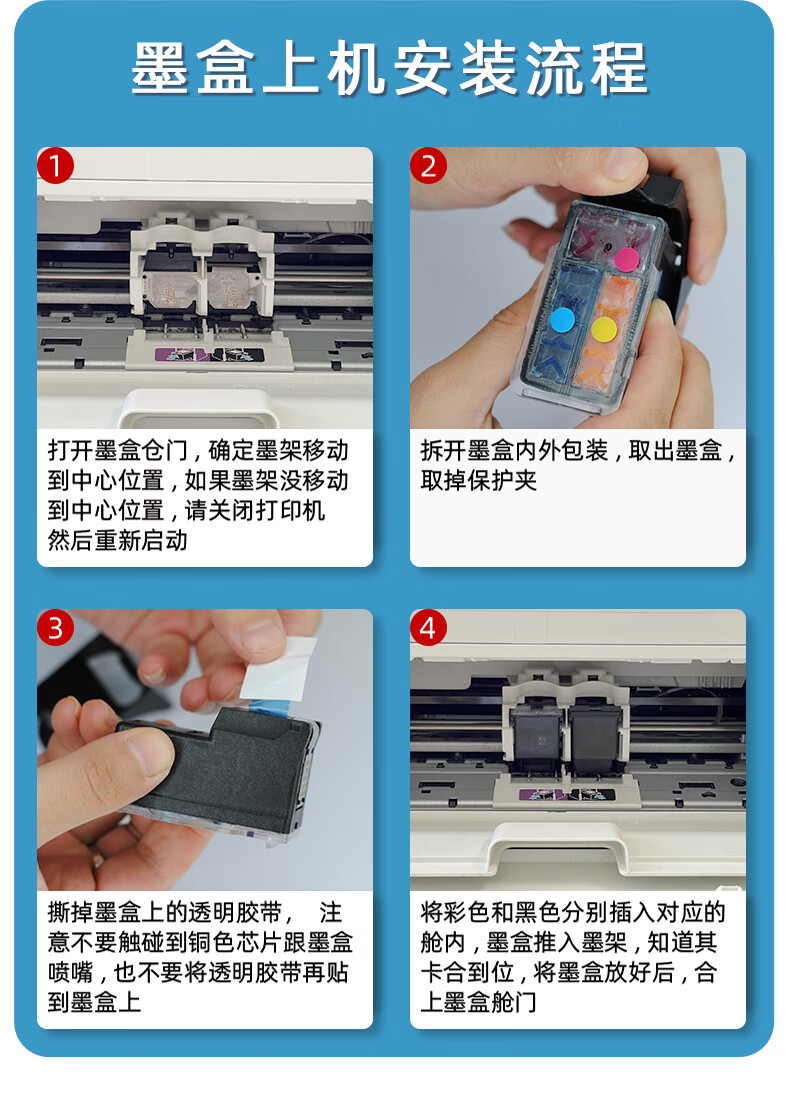 墨盒上机安装流程

1

打开墨盒仓门，确定墨架移动到中心位置，如果墨架没移动到中心位置，请关闭打印机然后重新启动

2

拆开墨盒内外包装，取出墨盒，取掉保护夹

3

撕掉墨盒上的透明胶带， 注意不要触碰到铜色芯片跟墨盒喷嘴，也不要将透明胶带再贴到墨盒上

4

将彩色和黑色分别插入对应的舱内，墨盒推入墨架，知道其卡合到位，将墨盒放好后，合上墨盒舱门