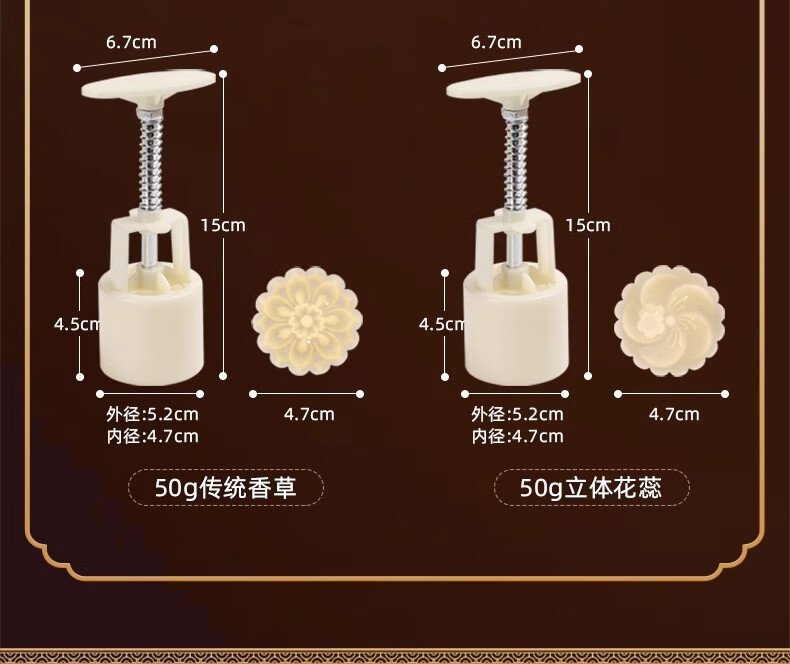 6.7cm

15cm

4.5cm

外径:5.2cm
内径:4.7cm

4.7cm

50g传统香草

6.7cm

15cm

4.5cm

外径:5.2cm
内径:4.7cm

4.7cm

50g立体花蕊