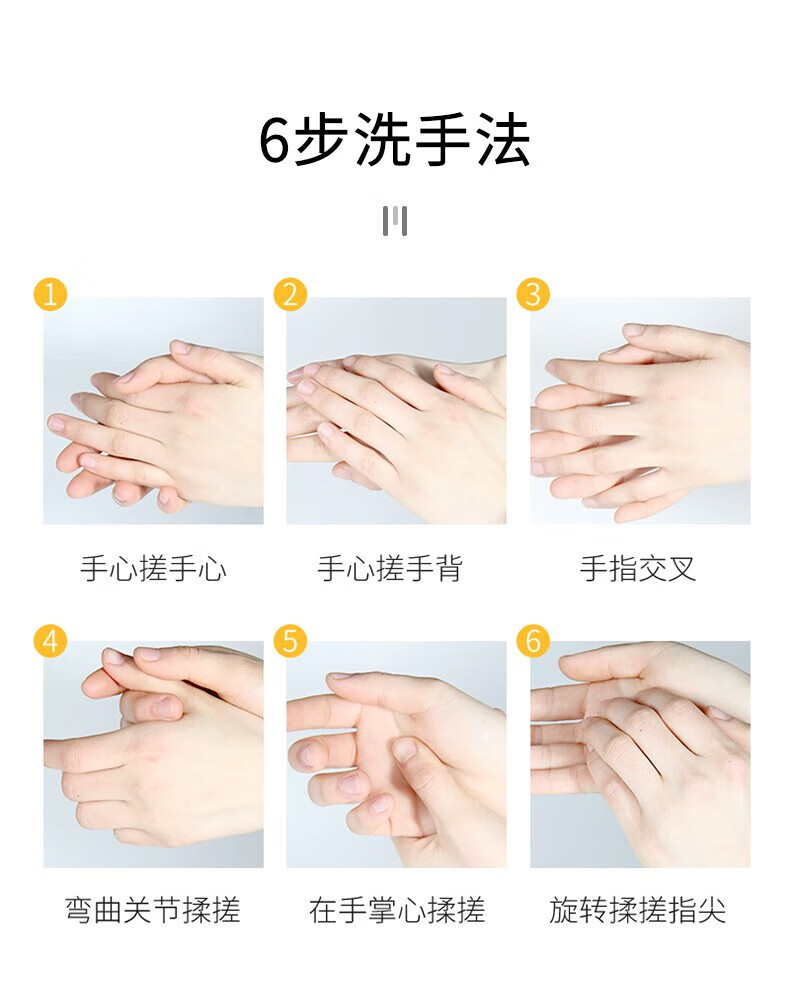 6步洗手法

1
手心搓手心

2
手心搓手背

3
手指交叉

4
弯曲关节揉搓

5
在手掌心揉搓

6
旋转揉搓指尖