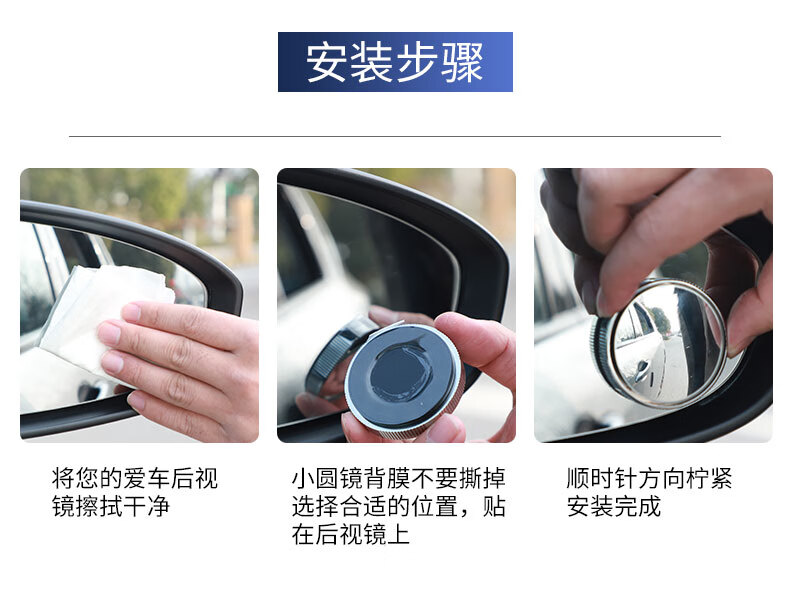 安装步骤

将您的爱车后视镜擦拭干净

小圆镜背膜不要撕掉选择合适的位置，贴在后视镜上

顺时针方向柠紧安装完成