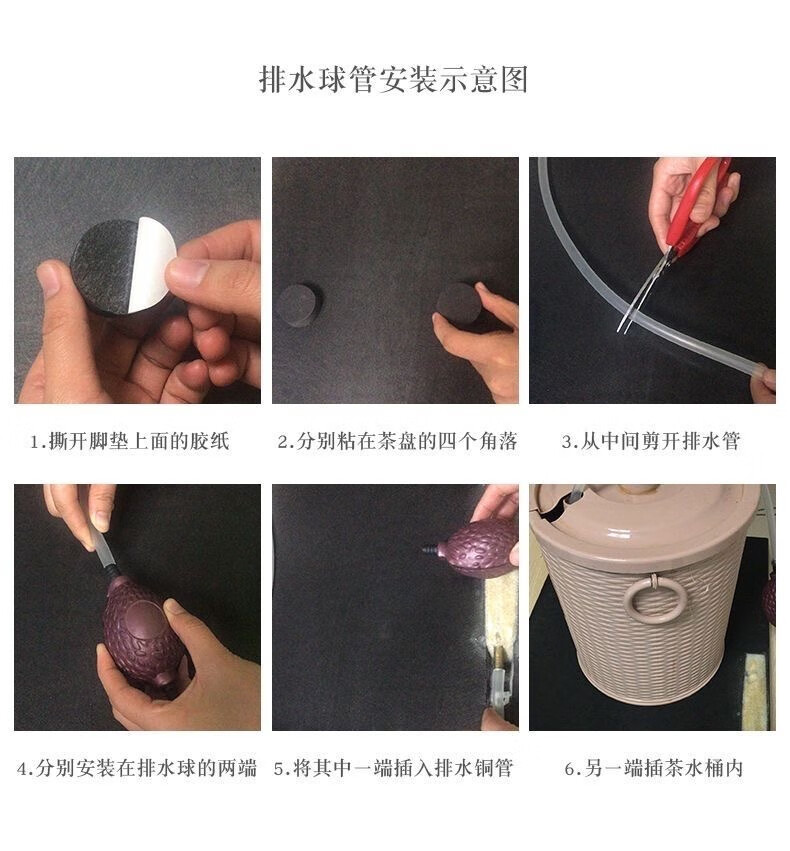 排水球管安装示意图

1.撕开脚垫上面的胶纸

2.分别粘在茶盘的四个角落

3.从中间剪开排水管

4.分别安装在排水球的两端

5.将其中一端插入排水铜管

6.另一端插茶水桶内