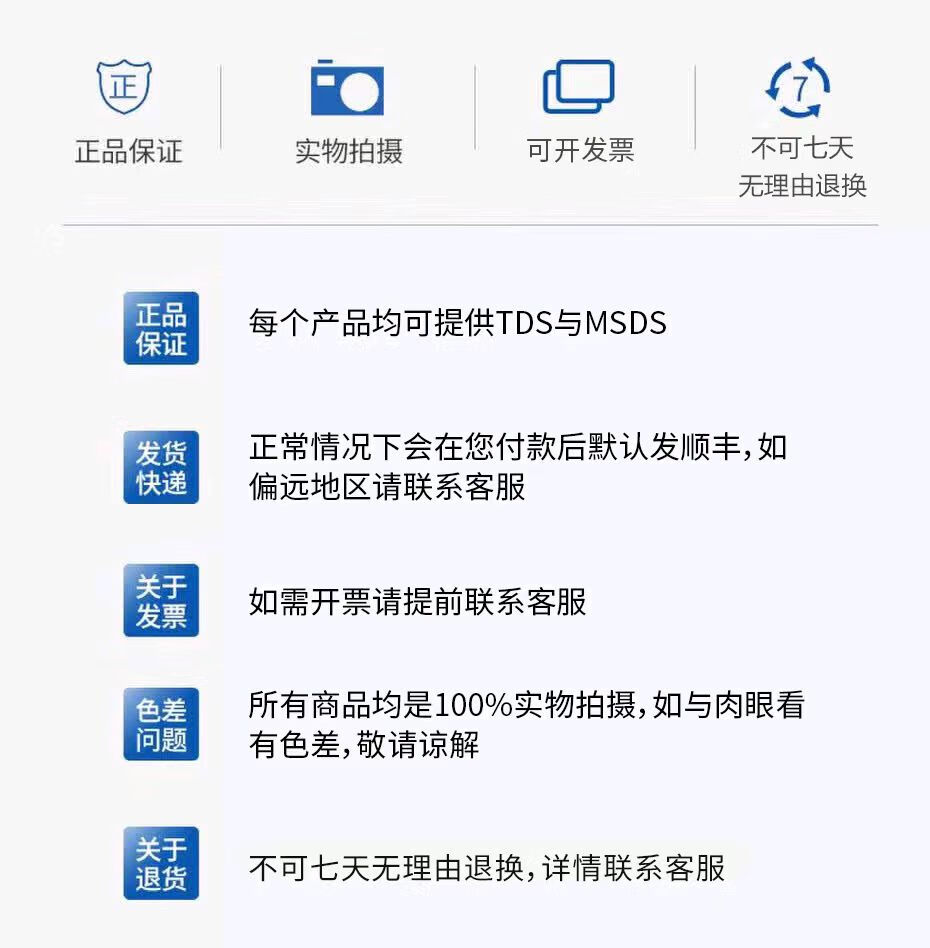 正
正品保证

实物拍摄

可开发票

7
不可七天
无理由退换

正品
保证

每个产品均可提供TDS与MSDS

发货
快递

正常情况下会在您付款后默认发顺丰,如偏远地区请联系客服

关于
发票

如需开票请提前联系客服

色差
问题

所有商品均是100%实物拍摄,如与肉眼看有色差,敬请谅解

关于
退货

不可七天无理由退换,详情联系客服