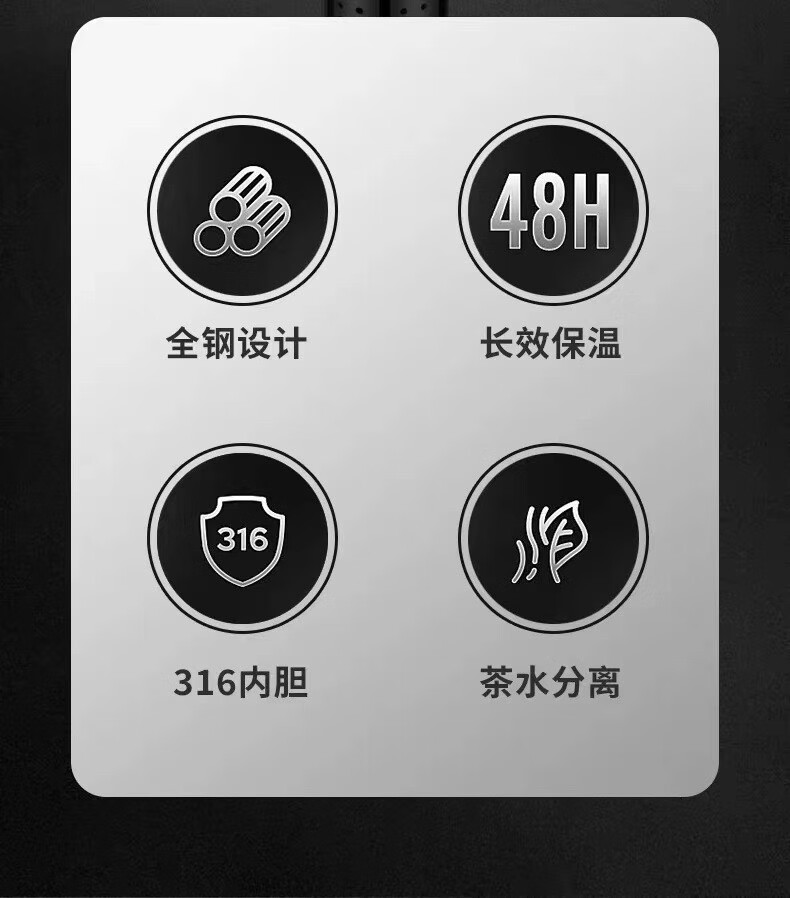 全钢设计

48H

长效保温

316

316内胆

茶水分离