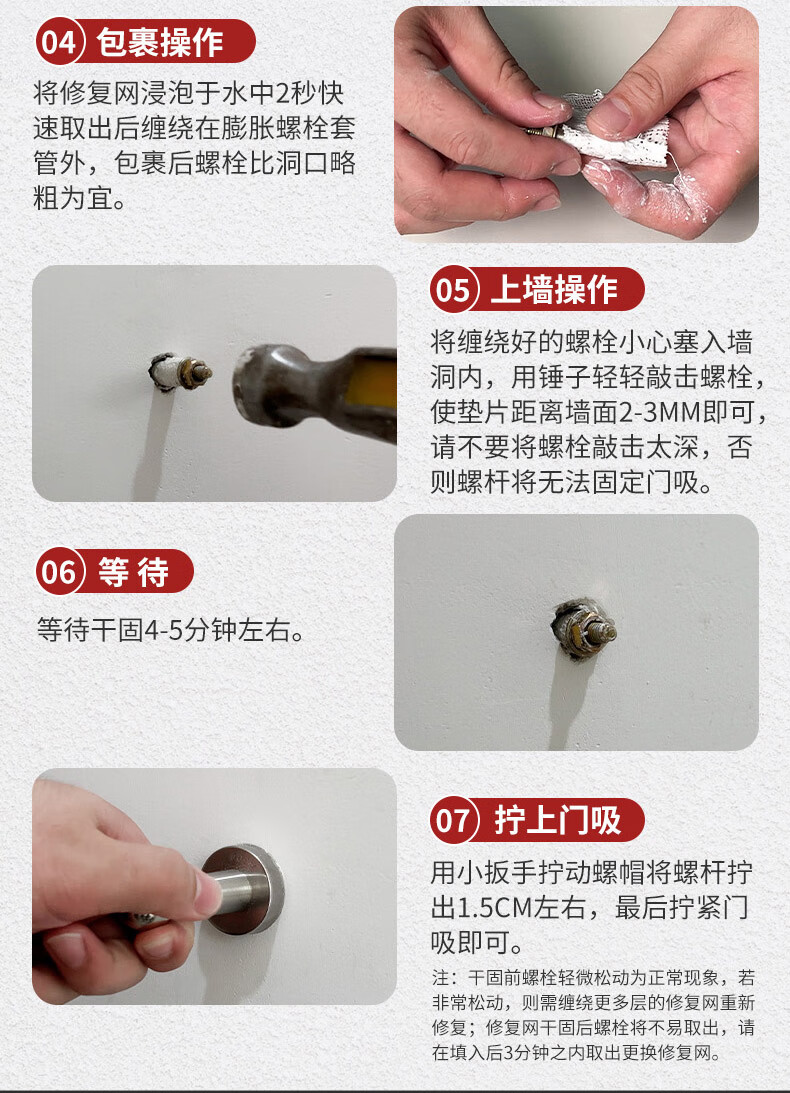 04 包裹操作

将修复网浸泡于水中2秒快速取出后缠绕在膨胀螺栓套管外，包裹后螺栓比洞口略粗为宜。

05 上墙操作

将缠绕好的螺栓小心塞入墙洞内，用锤子轻轻敲击螺栓，使垫片距离墙面2-3MM即可，请不要将螺栓敲击太深，否则螺杆将无法固定门吸。

06 等 待

等待干固4-5分钟左右。

07 拧上门吸

用小扳手拧动螺帽将螺杆拧出1.5CM左右，最后拧紧门吸即可。

注：干固前螺栓轻微松动为正常现象，若非常松动，则需缠绕更多层的修复网重新修复；修复网干固后螺栓将不易取出，请在填入后3分钟之内取出更换修复网。