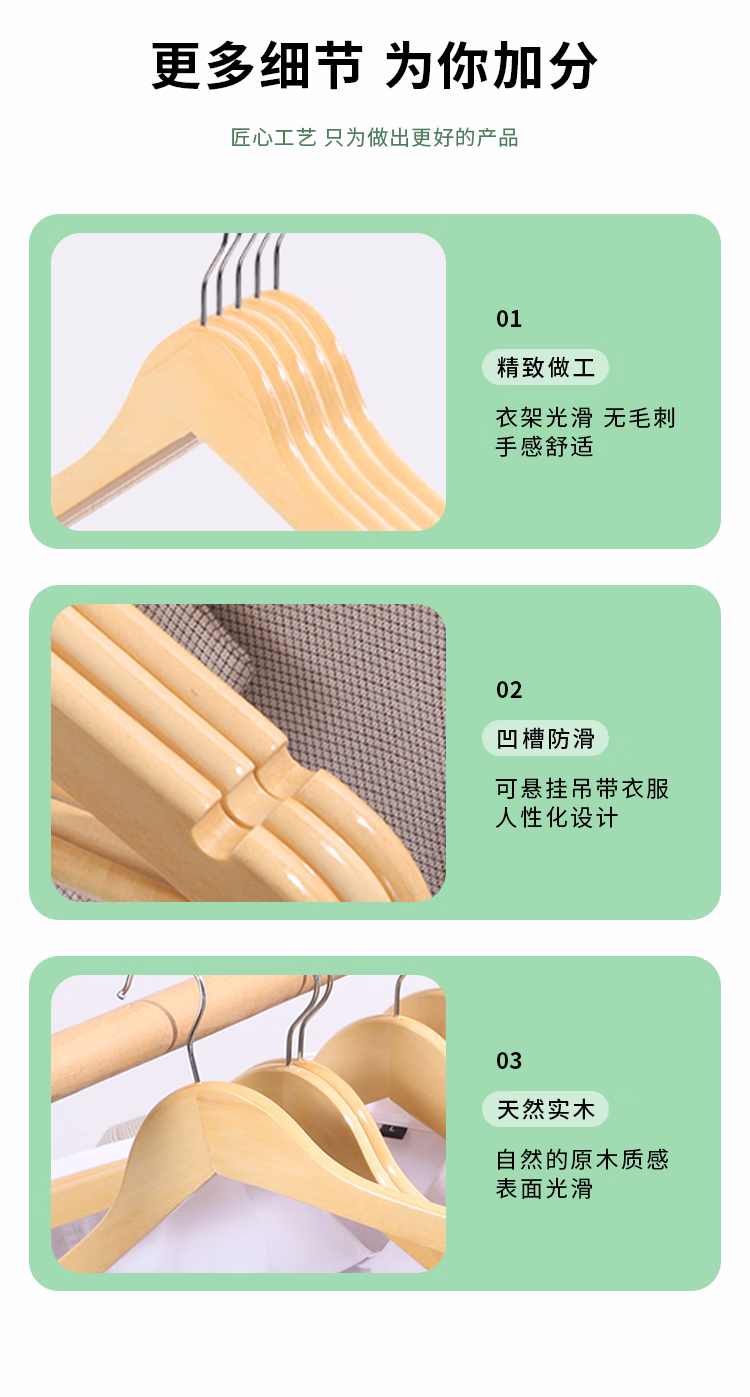 更多细节 为你加分

匠心工艺 只为做出更好的产品

01

精致做工

衣架光滑 无毛刺
手感舒适

02

凹槽防滑

可悬挂吊带衣服
人性化设计

03

天然实木

自然的原木质感
表面光滑