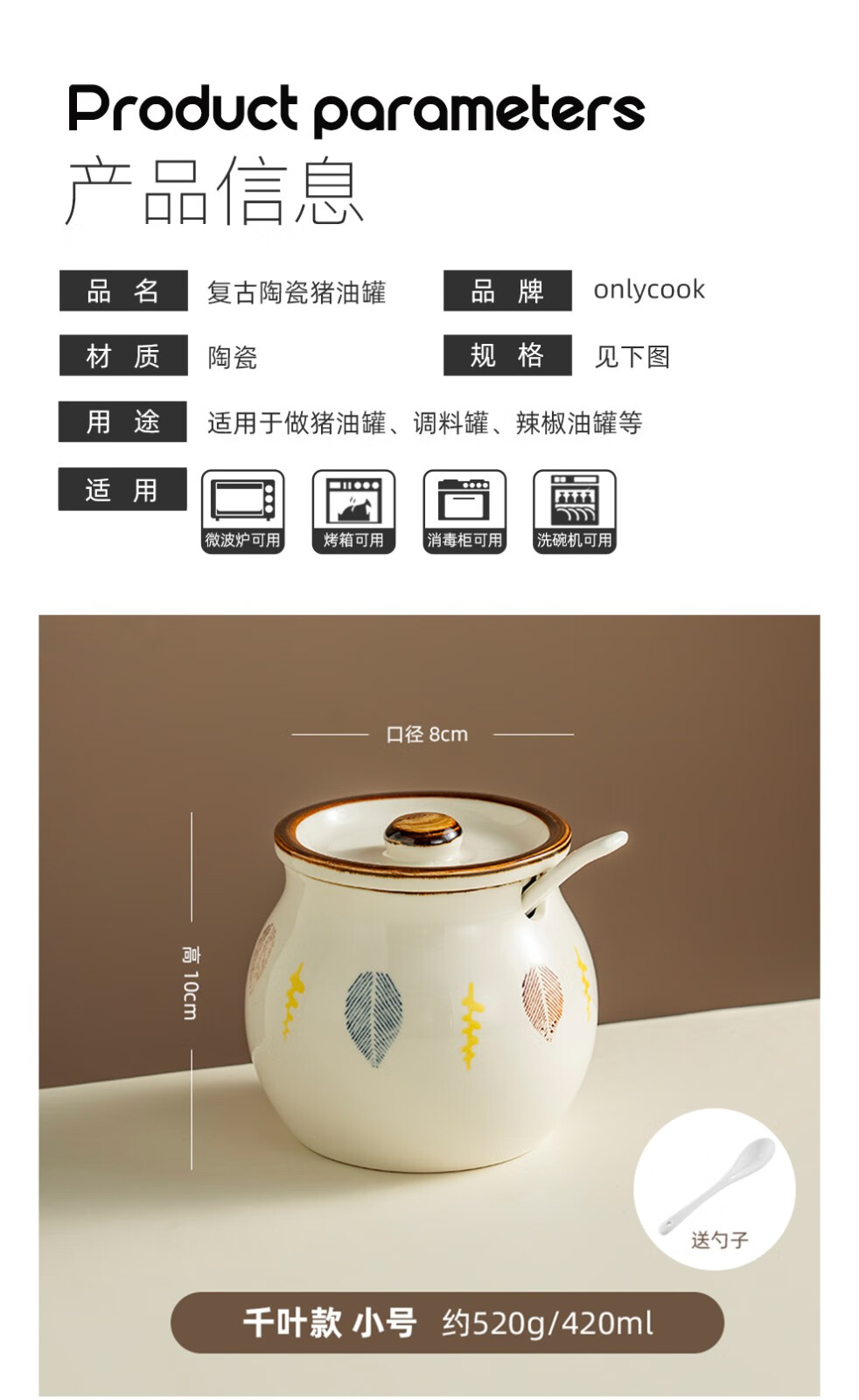 Product parameters
产品信息

品 名 复古陶瓷猪油罐
品 牌 onlycook
材 质 陶瓷
规 格 见下图
用 途 适用于做猪油罐、调料罐、辣椒油罐等
适 用 微波炉可用 烤箱可用 消毒柜可用 洗碗机可用

口径 8cm
高 10cm
送勺子
千叶款 小号 约520g/420ml