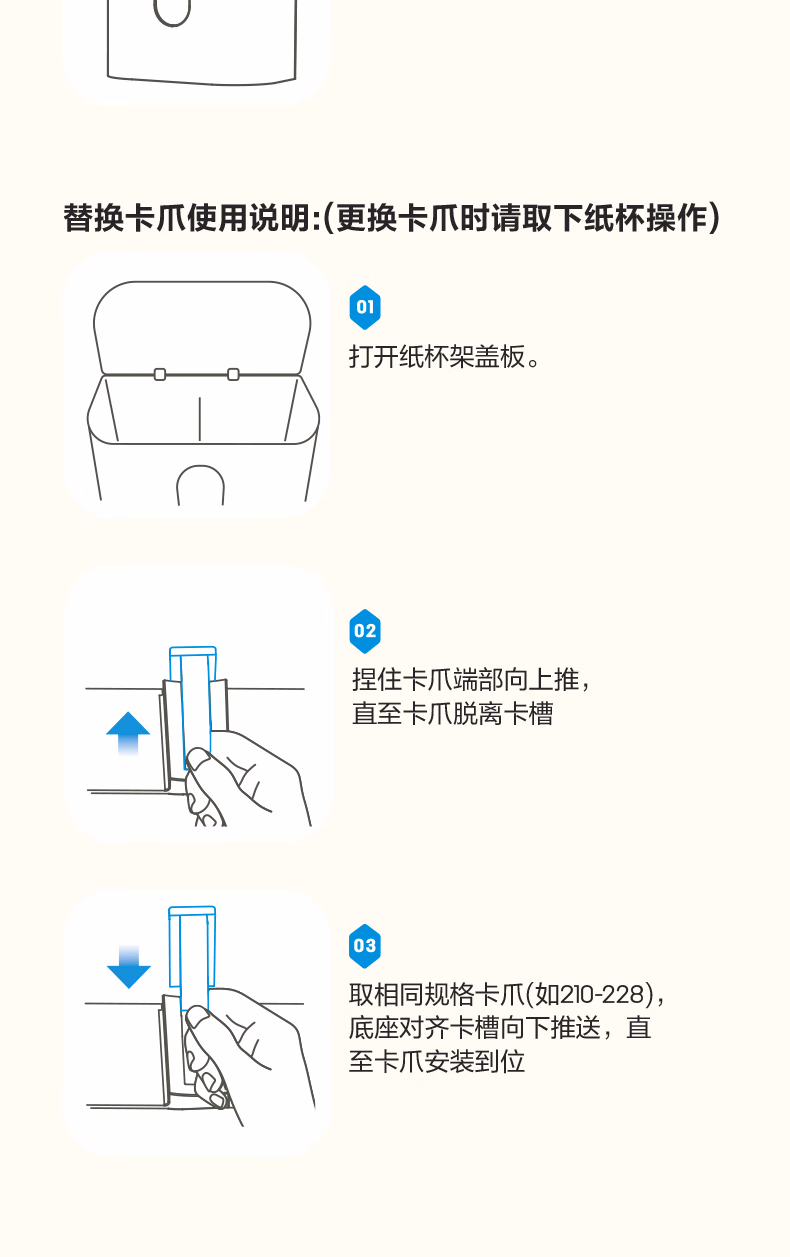 替换卡爪使用说明:(更换卡爪时请取下纸杯操作)

01
打开纸杯架盖板。

02
捏住卡爪端部向上推，直至卡爪脱离卡槽

03
取相同规格卡爪(如210-228)，底座对齐卡槽向下推送，直至卡爪安装到位