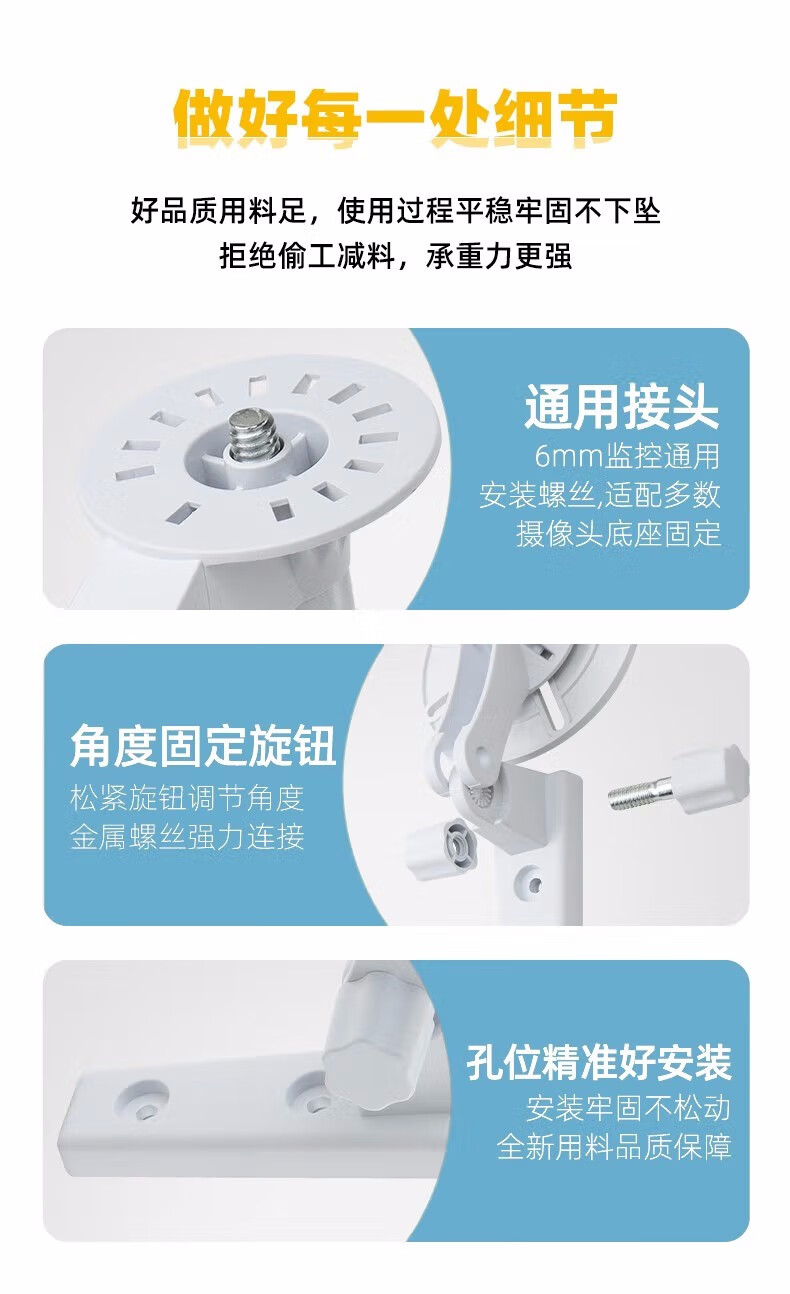 做好每一处细节

好品质用料足，使用过程平稳牢固不下坠
拒绝偷工减料，承重力更强

通用接头
6mm监控通用
安装螺丝,适配多数
摄像头底座固定

角度固定旋钮
松紧旋钮调节角度
金属螺丝强力连接

孔位精准好安装
安装牢固不松动
全新用料品质保障