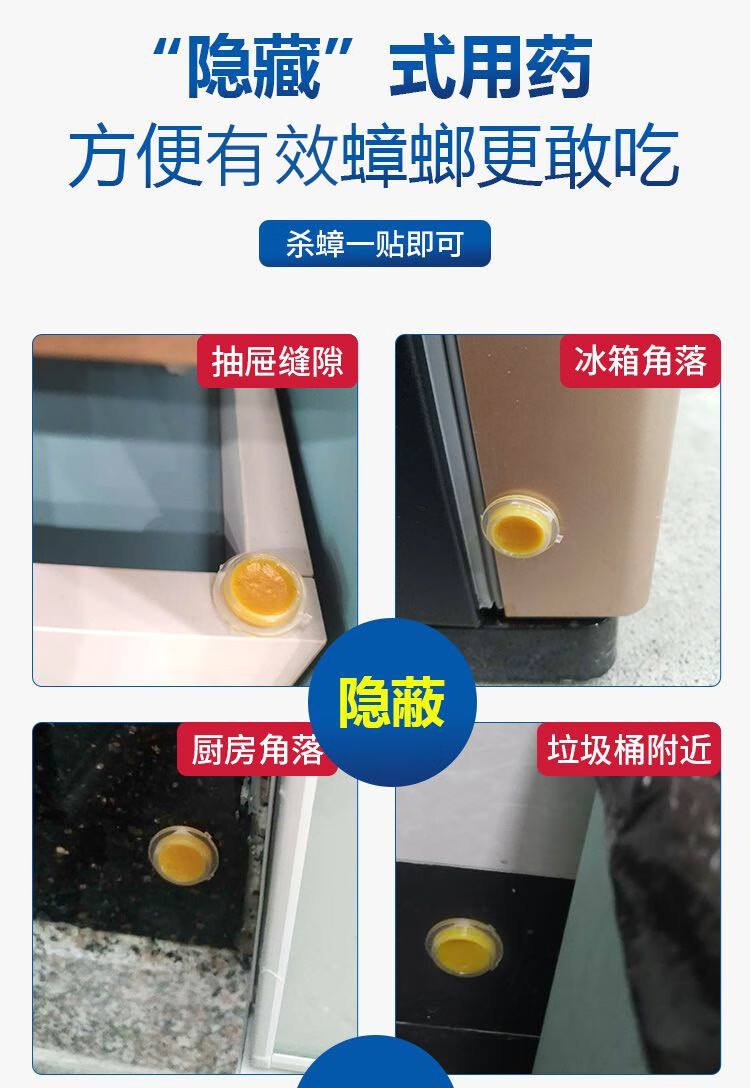 “隐藏”式用药
方便有效蟑螂更敢吃

杀蟑一贴即可

抽屉缝隙

冰箱角落

隐蔽

厨房角落

垃圾桶附近