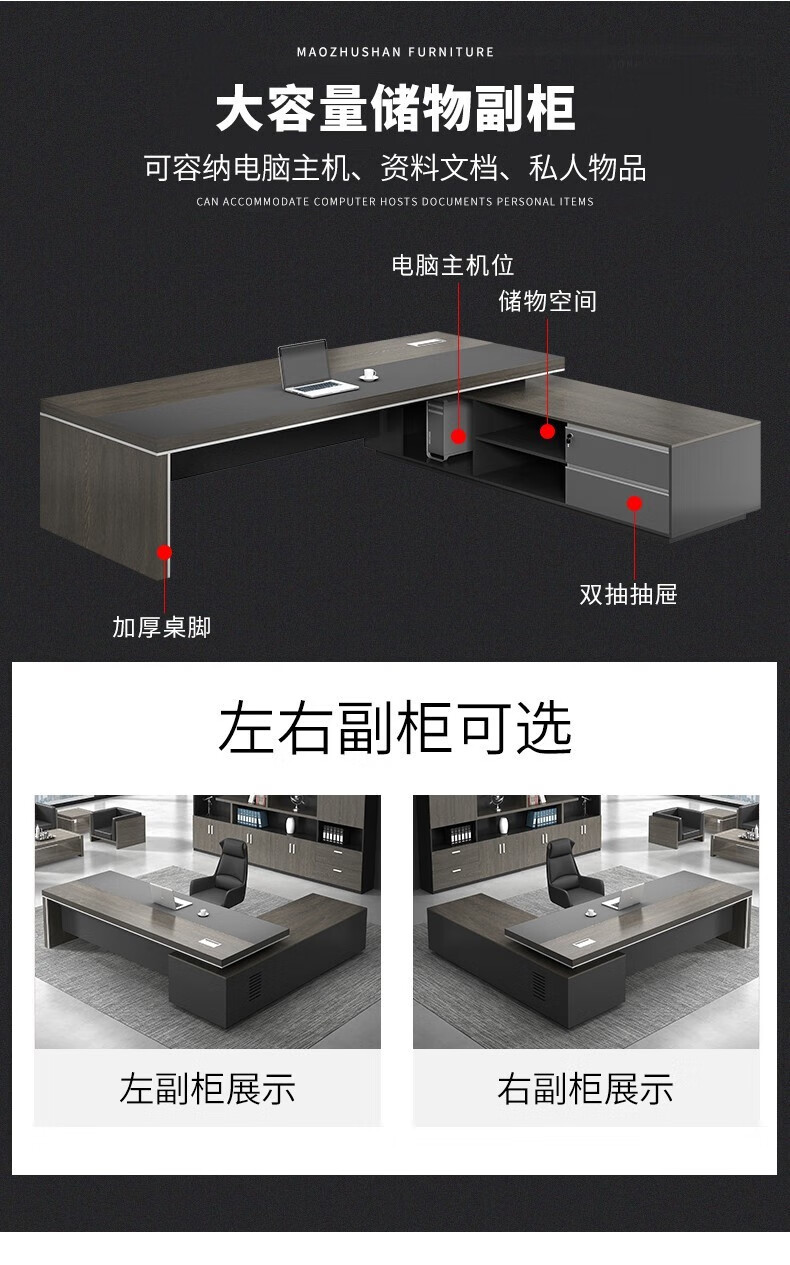 MAOZHUSHAN FURNITURE

大容量储物副柜

可容纳电脑主机、资料文档、私人物品

CAN ACCOMMODATE COMPUTER HOSTS DOCUMENTS PERSONAL ITEMS

电脑主机位

储物空间

双抽抽屉

加厚桌脚

左右副柜可选

左副柜展示

右副柜展示