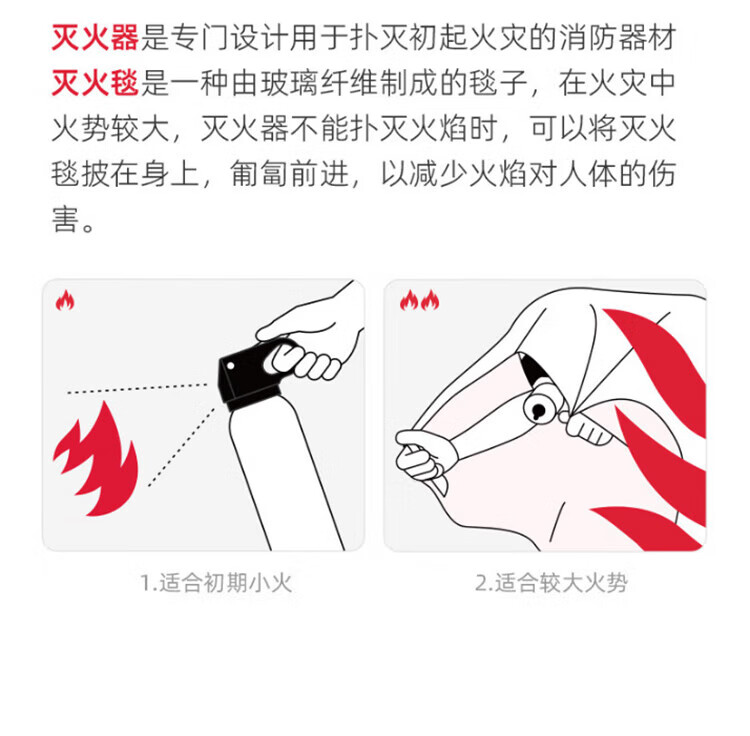 灭火器是专门设计用于扑灭初起火灾的消防器材
灭火毯是一种由玻璃纤维制成的毯子，在火灾中火势较大，灭火器不能扑灭火焰时，可以将灭火毯披在身上，匍匐前进，以减少火焰对人体的伤害。

1.适合初期小火

2.适合较大火势