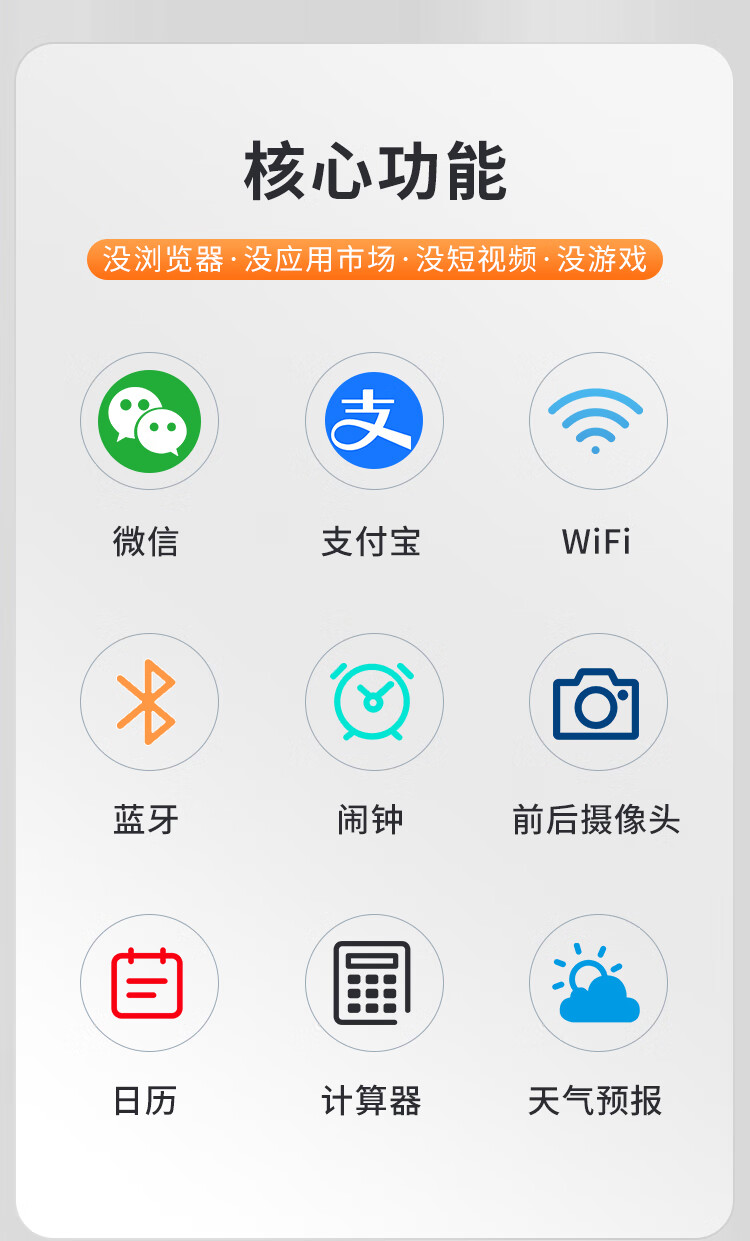 核心功能

没浏览器·没应用市场·没短视频·没游戏

微信

支付宝

WiFi

蓝牙

闹钟

前后摄像头

日历

计算器

天气预报