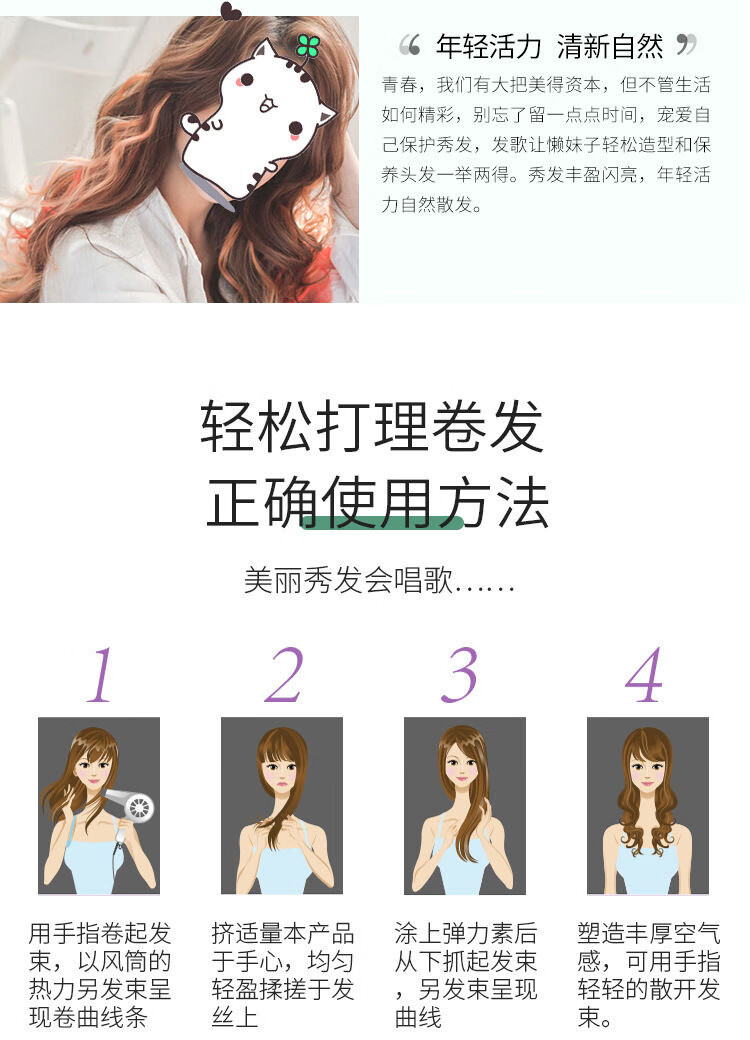 “ 年轻活力 清新自然 ”

青春，我们有大把美得资本，但不管生活如何精彩，别忘了留一点点时间，宠爱自己保护秀发，发歌让懒妹子轻松造型和保养头发一举两得。秀发丰盈闪亮，年轻活力自然散发。

轻松打理卷发
正确使用方法

美丽秀发会唱歌……

1

用手指卷起发束，以风筒的热力另发束呈现卷曲线条

2

挤适量本产品于手心，均匀轻盈揉搓于发丝上

3

涂上弹力素后从下抓起发束，另发束呈现曲线

4

塑造丰厚空气感，可用手指轻轻的散开发束。